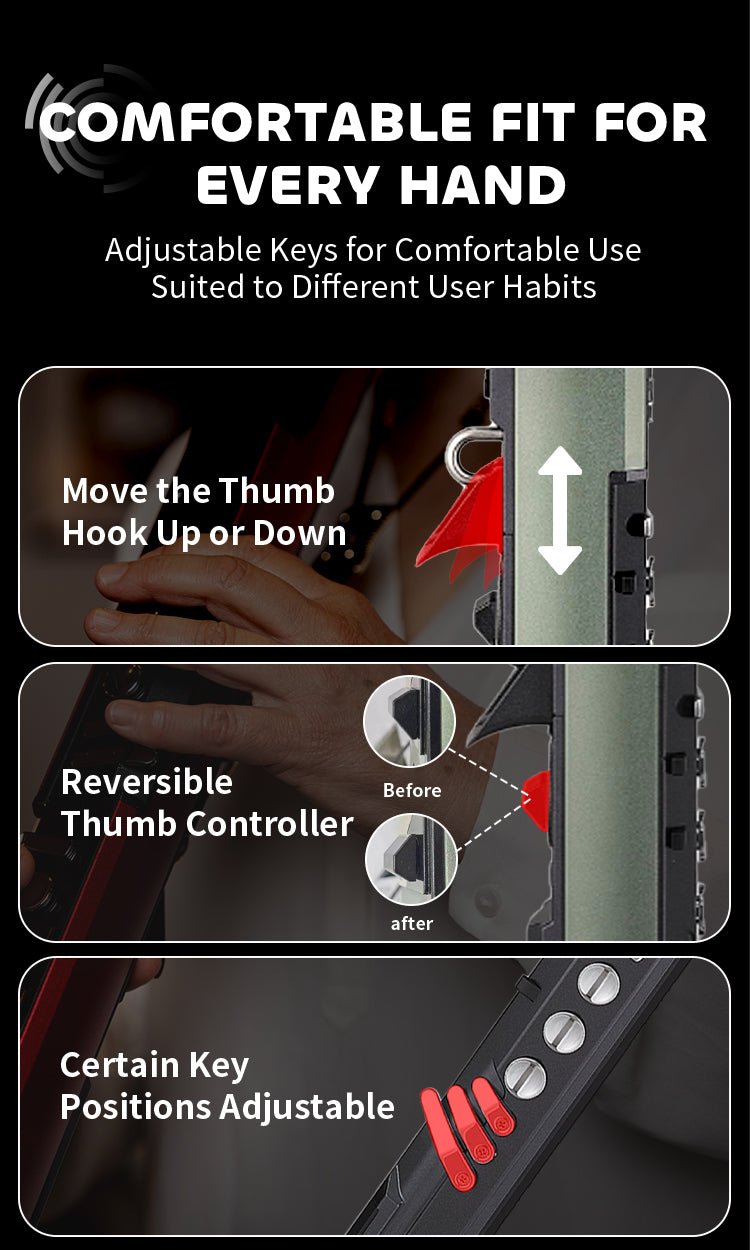 COMFORTABLE FIT FOR EVERY HAND

Adjustable Keys for Comfortable Use
Suited to Different User Habits

Move the Thumb Hook Up or Down

Reversible Thumb Controller

Before

after

Certain Key Positions Adjustable