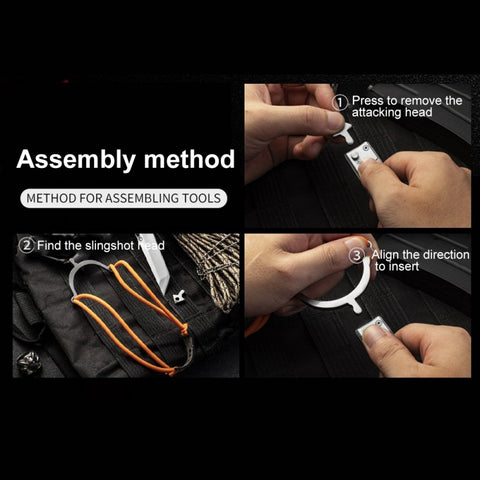 Assembly method

METHOD FOR ASSEMBLING TOOLS

① Press to remove the attacking head

② Find the slingshot head

③ Align the direction to insert