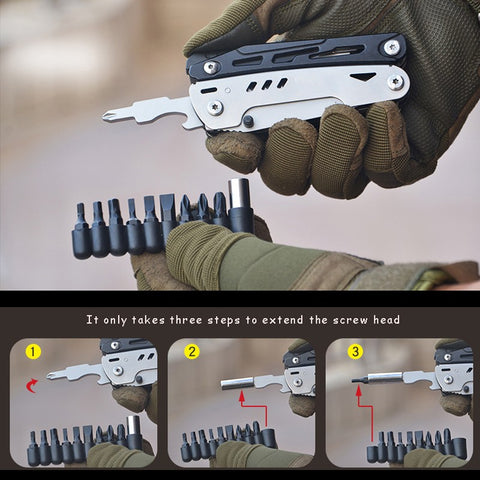 It only takes three steps to extend the screw head

1

2

3