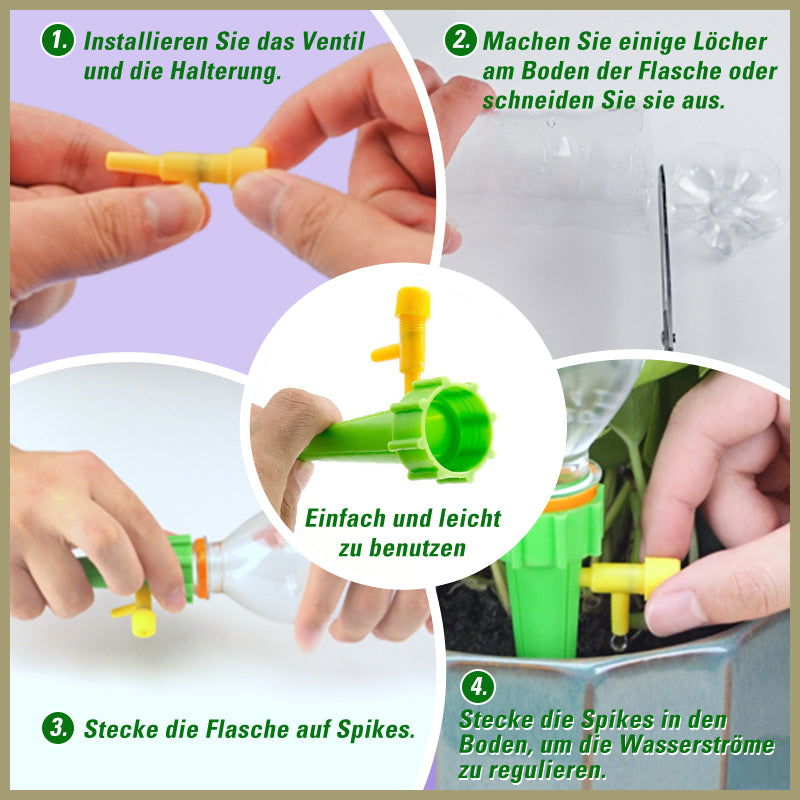 1. Installieren Sie das Ventil und die Halterung.

2. Machen Sie einige Löcher am Boden der Flasche oder schneiden Sie sie aus.

Einfach und leicht zu benutzen

3. Stecke die Flasche auf Spikes.

4. Stecke die Spikes in den Boden, um die Wasserströme zu regulieren.