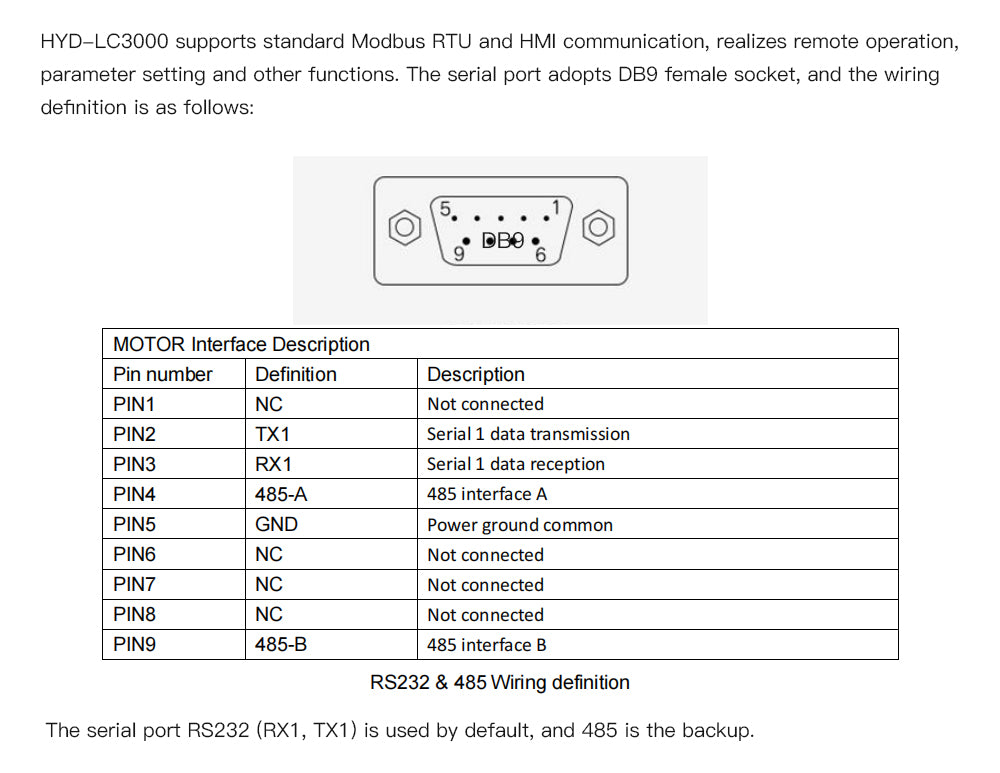 HYD-LC3000 supports standard Modbus RTU and HMI communication, realizes remote operation, parameter setting and other functions. The serial port adopts DB9 female socket, and the wiring definition is as follows:

5 1
DB9
9 6

| MOTOR Interface Description | | |
|---|---|---|
| Pin number | Definition | Description |
| PIN1 | NC | Not connected |
| PIN2 | TX1 | Serial 1 data transmission |
| PIN3 | RX1 | Serial 1 data reception |
| PIN4 | 485-A | 485 interface A |
| PIN5 | GND | Power ground common |
| PIN6 | NC | Not connected |
| PIN7 | NC | Not connected |
| PIN8 | NC | Not connected |
| PIN9 | 485-B | 485 interface B |

RS232 & 485 Wiring definition

The serial port RS232 (RX1, TX1) is used by default, and 485 is the backup.