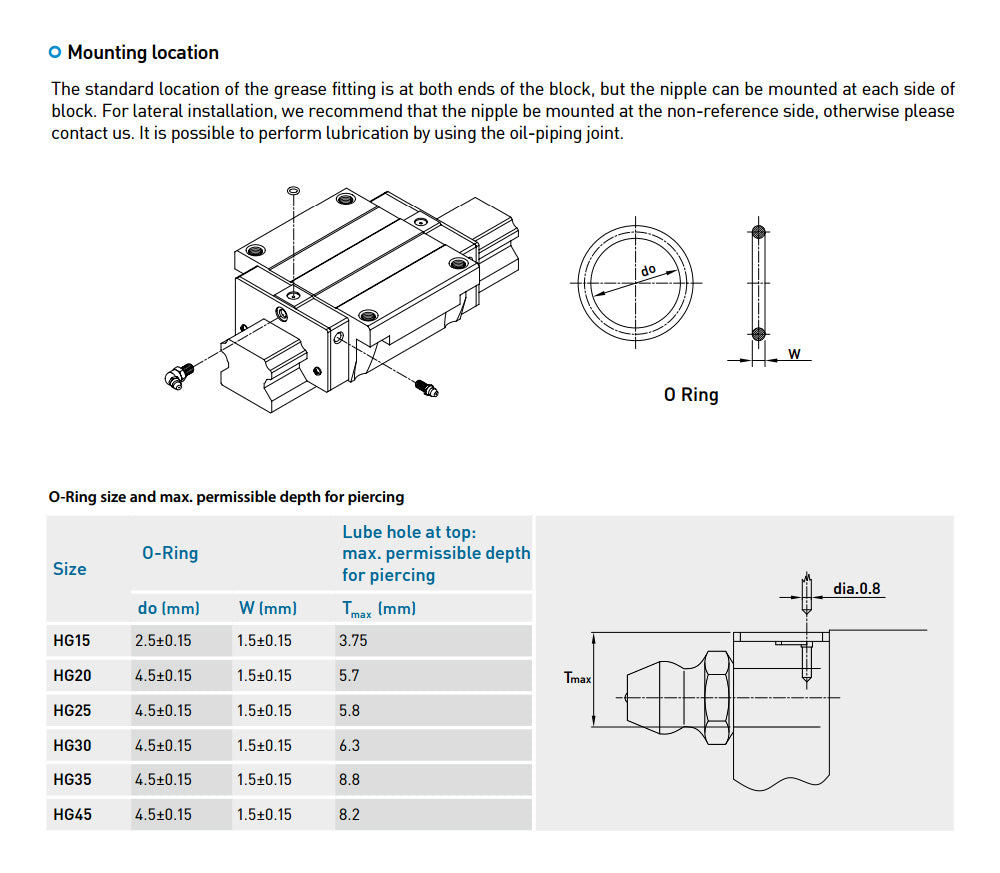 Mounting location

The standard location of the grease fitting is at both ends of the block, but the nipple can be mounted at each side of block. For lateral installation, we recommend that the nipple be mounted at the non-reference side, otherwise please contact us. It is possible to perform lubrication by using the oil-piping joint.

do

W

O Ring

O-Ring size and max. permissible depth for piercing

| Size | O-Ring | | Lube hole at top: max. permissible depth for piercing |
|---|---|---|---|
| | do (mm) | W (mm) | $T_{max}$ (mm) |
| HG15 | 2.5±0.15 | 1.5±0.15 | 3.75 |
| HG20 | 4.5±0.15 | 1.5±0.15 | 5.7 |
| HG25 | 4.5±0.15 | 1.5±0.15 | 5.8 |
| HG30 | 4.5±0.15 | 1.5±0.15 | 6.3 |
| HG35 | 4.5±0.15 | 1.5±0.15 | 8.8 |
| HG45 | 4.5±0.15 | 1.5±0.15 | 8.2 |

dia.0.8

$T_{max}$