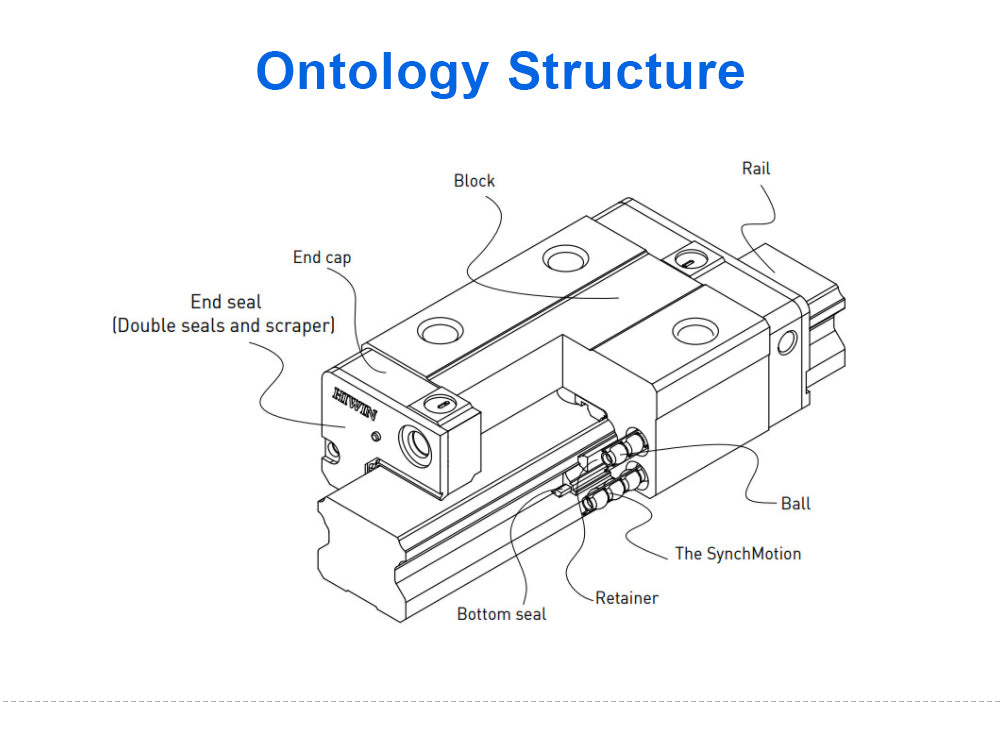 Ontology Structure

Block

Rail

End cap

End seal
(Double seals and scraper)

HIWIN

Ball

The SynchMotion

Retainer

Bottom seal