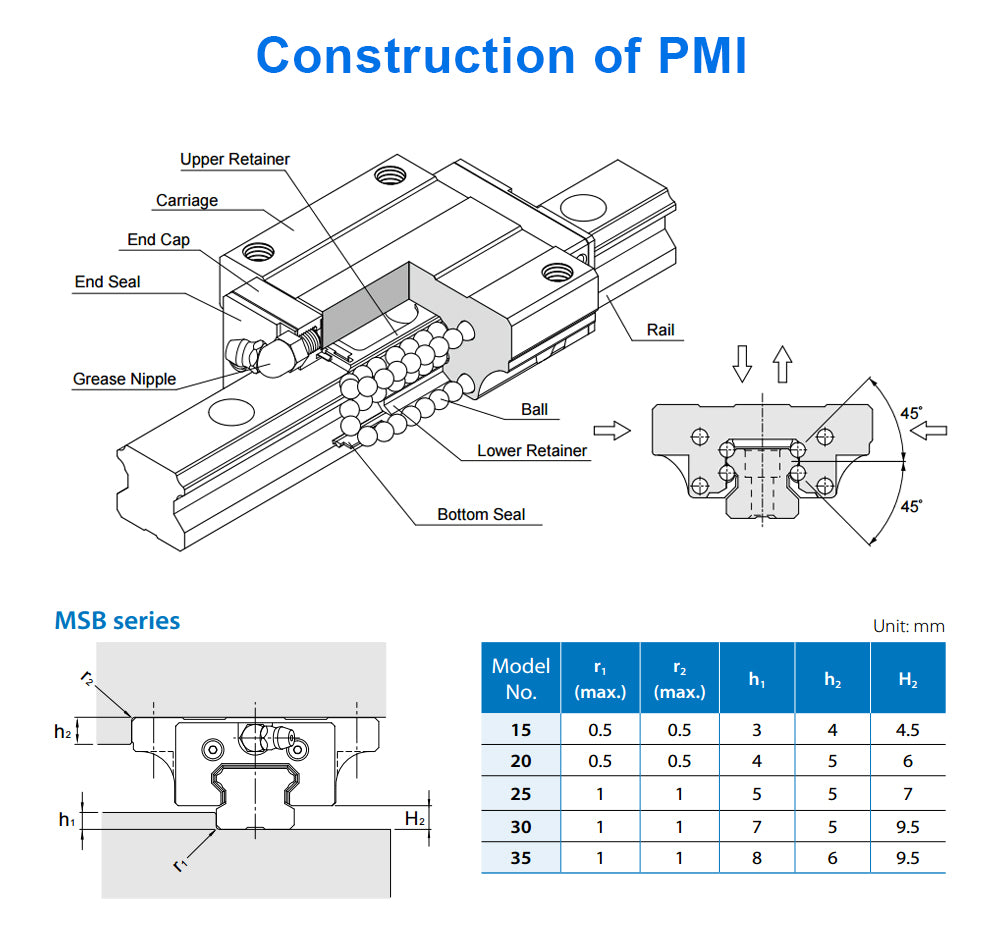 Construction of PMI

Upper Retainer
Carriage
End Cap
End Seal
Grease Nipple
Rail
Ball
Lower Retainer
Bottom Seal

45°
45°

MSB series

$r_2$
$h_2$
$h_1$
$r_1$
$H_2$

Unit: mm

| Model No. | $r_1$ (max.) | $r_2$ (max.) | $h_1$ | $h_2$ | $H_2$ |
|---|---|---|---|---|---|
| 15 | 0.5 | 0.5 | 3 | 4 | 4.5 |
| 20 | 0.5 | 0.5 | 4 | 5 | 6 |
| 25 | 1 | 1 | 5 | 5 | 7 |
| 30 | 1 | 1 | 7 | 5 | 9.5 |
| 35 | 1 | 1 | 8 | 6 | 9.5 |