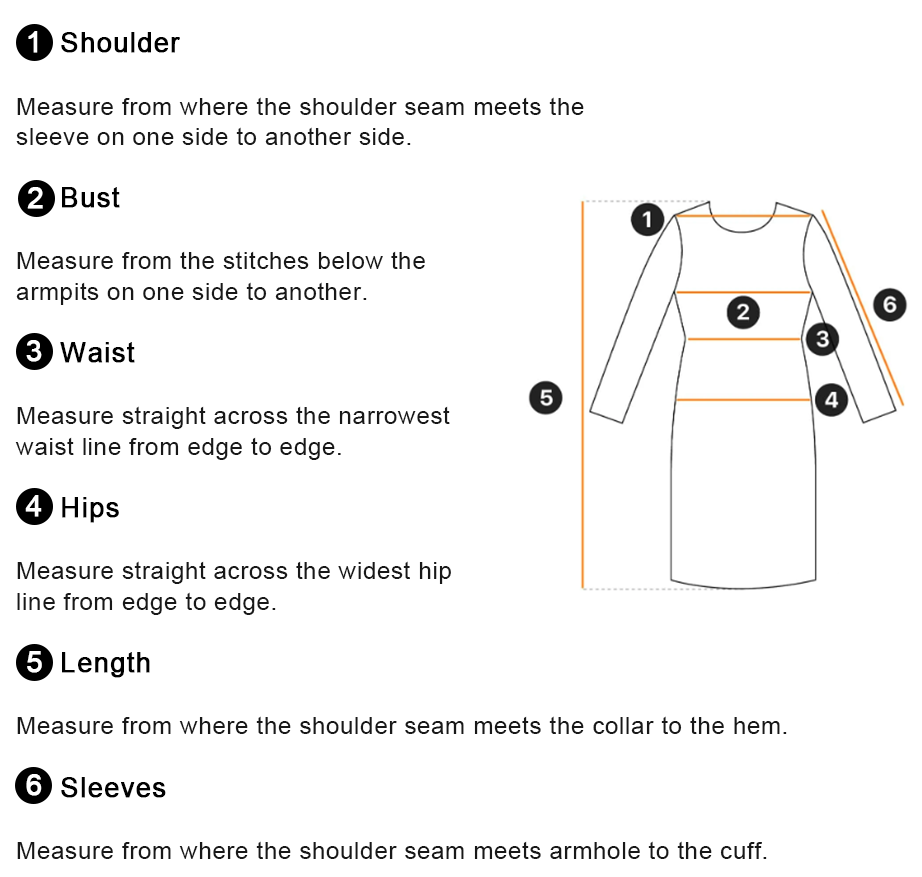 1 Shoulder

Measure from where the shoulder seam meets the sleeve on one side to another side.

2 Bust

Measure from the stitches below the armpits on one side to another.

3 Waist

Measure straight across the narrowest waist line from edge to edge.

4 Hips

Measure straight across the widest hip line from edge to edge.

5 Length

Measure from where the shoulder seam meets the collar to the hem.

6 Sleeves

Measure from where the shoulder seam meets armhole to the cuff.

1
2
3
4
5
6