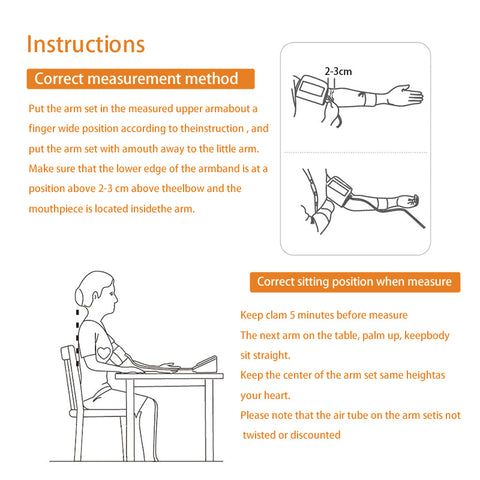 Instructions

Correct measurement method

Put the arm set in the measured upper armabout a finger wide position according to theinstruction , and put the arm set with amouth away to the little arm. Make sure that the lower edge of the armband is at a position above 2-3 cm above theelbow and the mouthpiece is located insidethe arm.

2-3cm

Correct sitting position when measure

Keep clam 5 minutes before measure
The next arm on the table, palm up, keepbody sit straight.
Keep the center of the arm set same heightas your heart.
Please note that the air tube on the arm setis not twisted or discounted