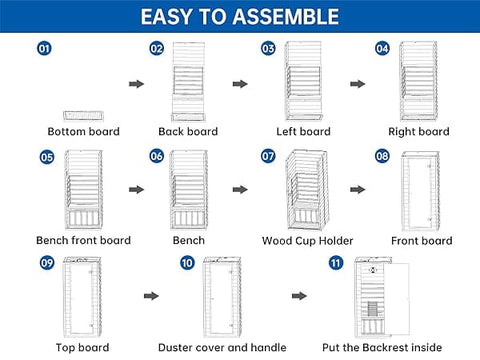 EASY TO ASSEMBLE

01
Bottom board

02
Back board

03
Left board

04
Right board

05
Bench front board

06
Bench

07
Wood Cup Holder

08
Front board

09
Top board

10
Duster cover and handle

11
Put the Backrest inside