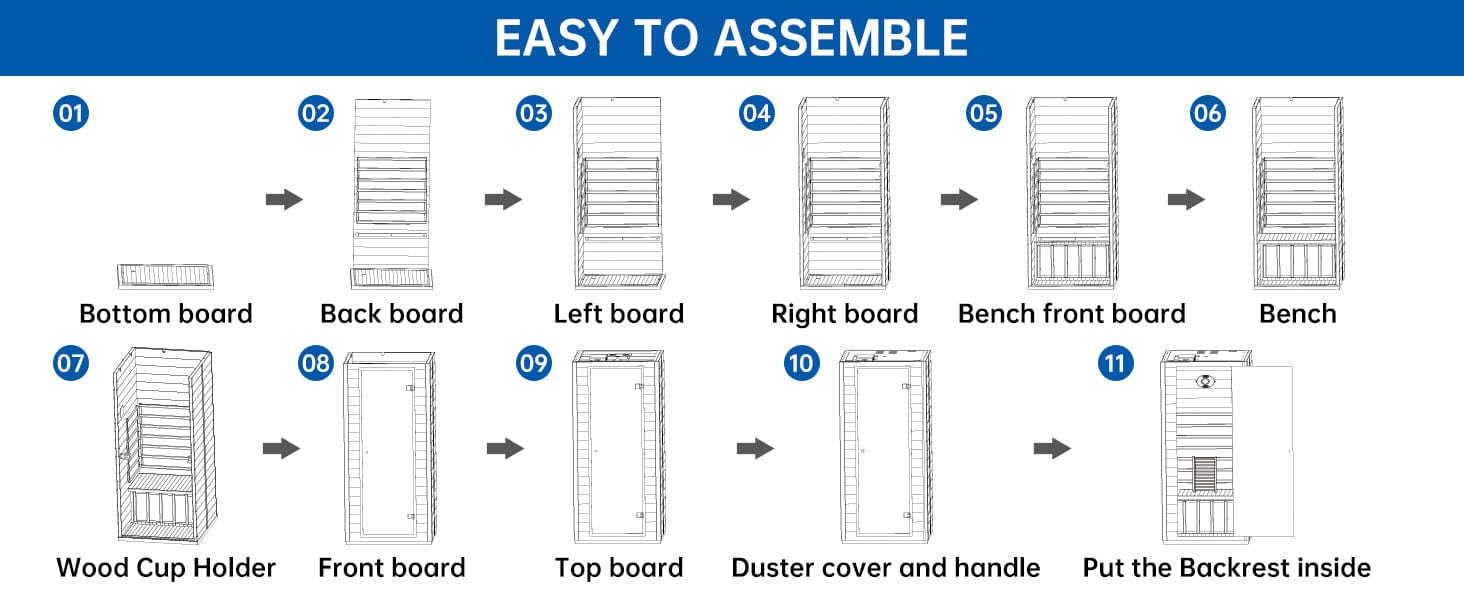 EASY TO ASSEMBLE

01
Bottom board

02
Back board

03
Left board

04
Right board

05
Bench front board

06
Bench

07
Wood Cup Holder

08
Front board

09
Top board

10
Duster cover and handle

11
Put the Backrest inside