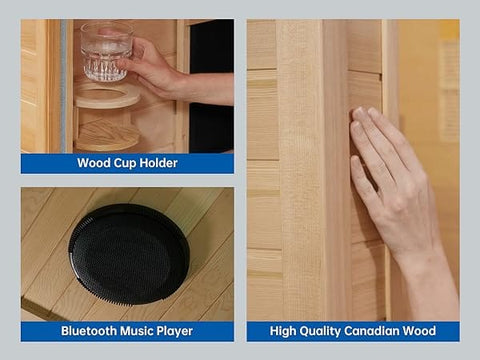 Wood Cup Holder

Bluetooth Music Player

High Quality Canadian Wood