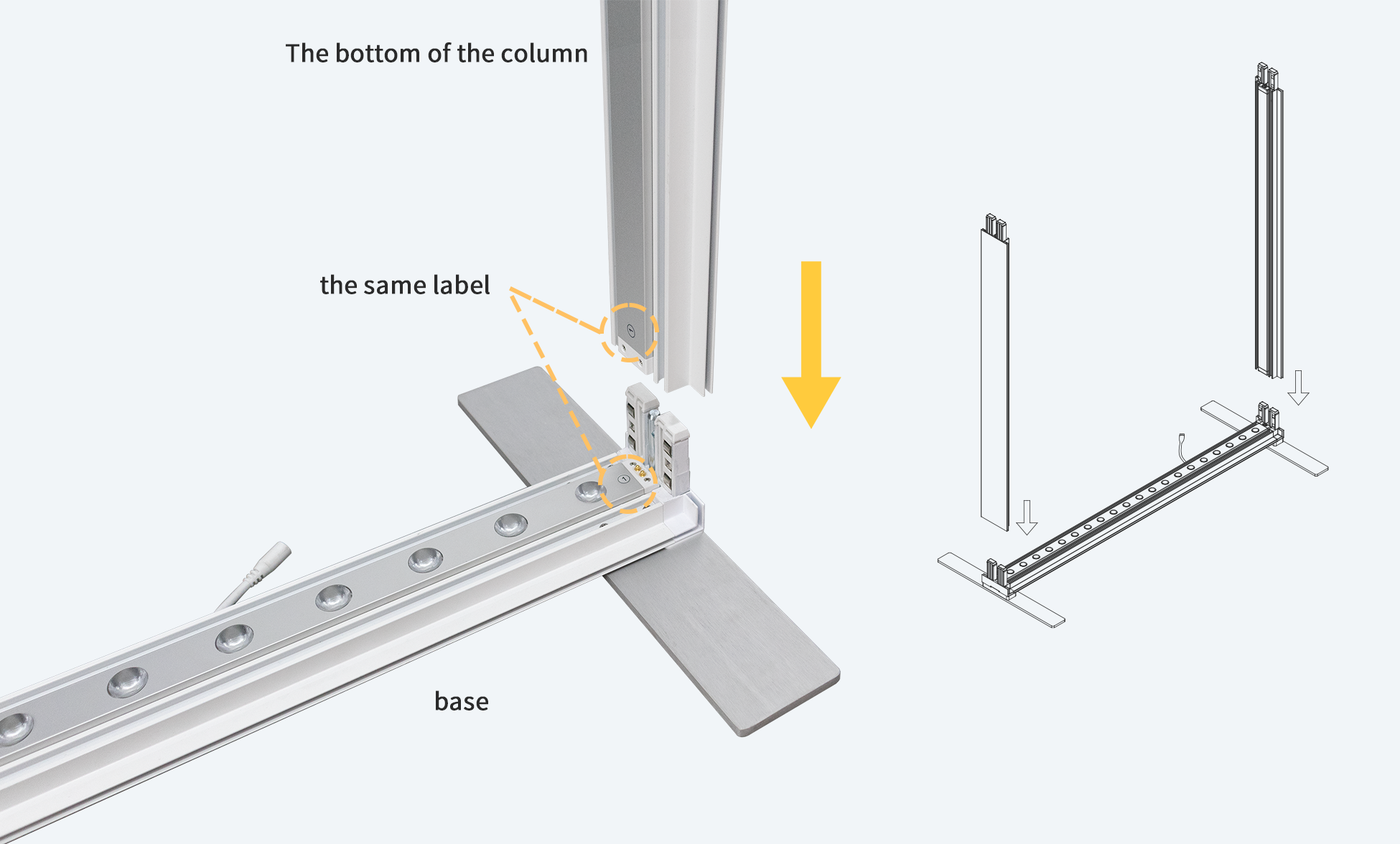 The bottom of the column

the same label

base