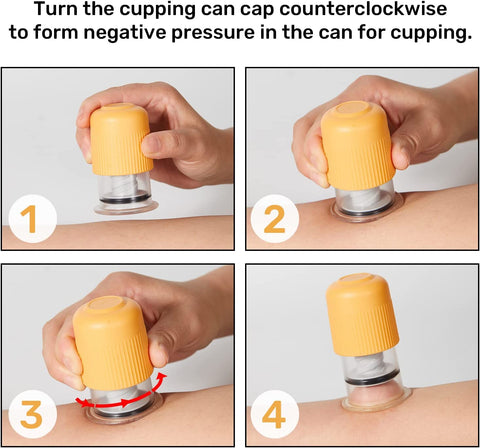 Turn the cupping can cap counterclockwise to form negative pressure in the can for cupping.

1

2

3

4