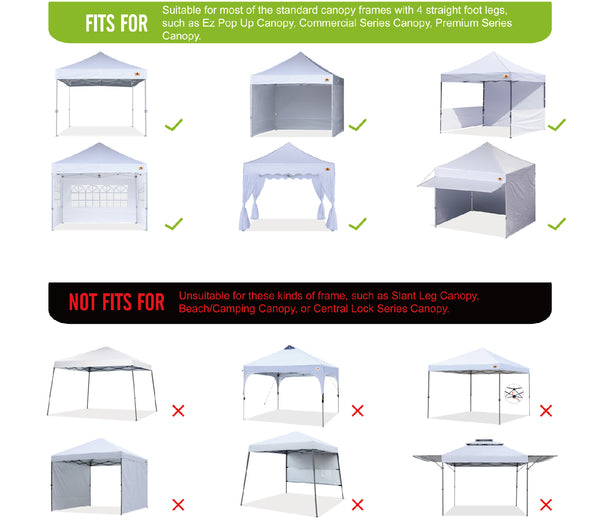 FITS FOR Suitable for most of the standard canopy frames with 4 straight foot legs, such as Ez Pop Up Canopy, Commercial Series Canopy, Premium Series Canopy.

NOT FITS FOR Unsuitable for these kinds of frame, such as Slant Leg Canopy, Beach/Camping Canopy, or Central Lock Series Canopy.