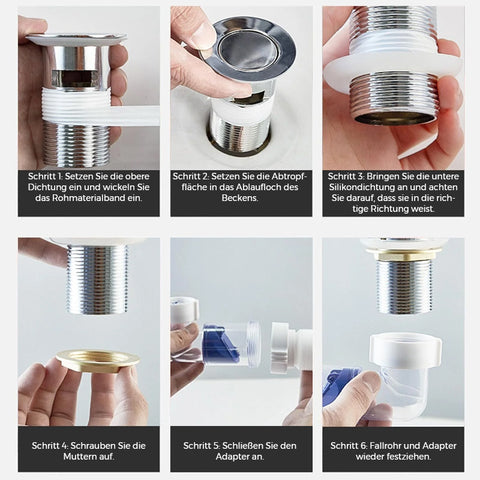 Schritt 1: Setzen Sie die obere Dichtung ein und wickeln Sie das Rohmaterialband ein.

Schritt 2: Setzen Sie die Abtropffläche in das Ablaufloch des Beckens.

Schritt 3: Bringen Sie die untere Silikondichtung an und achten Sie darauf, dass sie in die richtige Richtung weist.

Schritt 4: Schrauben Sie die Muttern auf.

Schritt 5: Schließen Sie den Adapter an.

Schritt 6: Fallrohr und Adapter wieder festziehen.