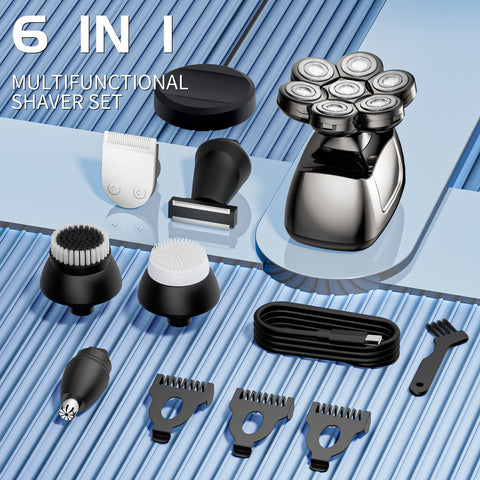 6 IN 1

MULTIFUNCTIONAL SHAVER SET