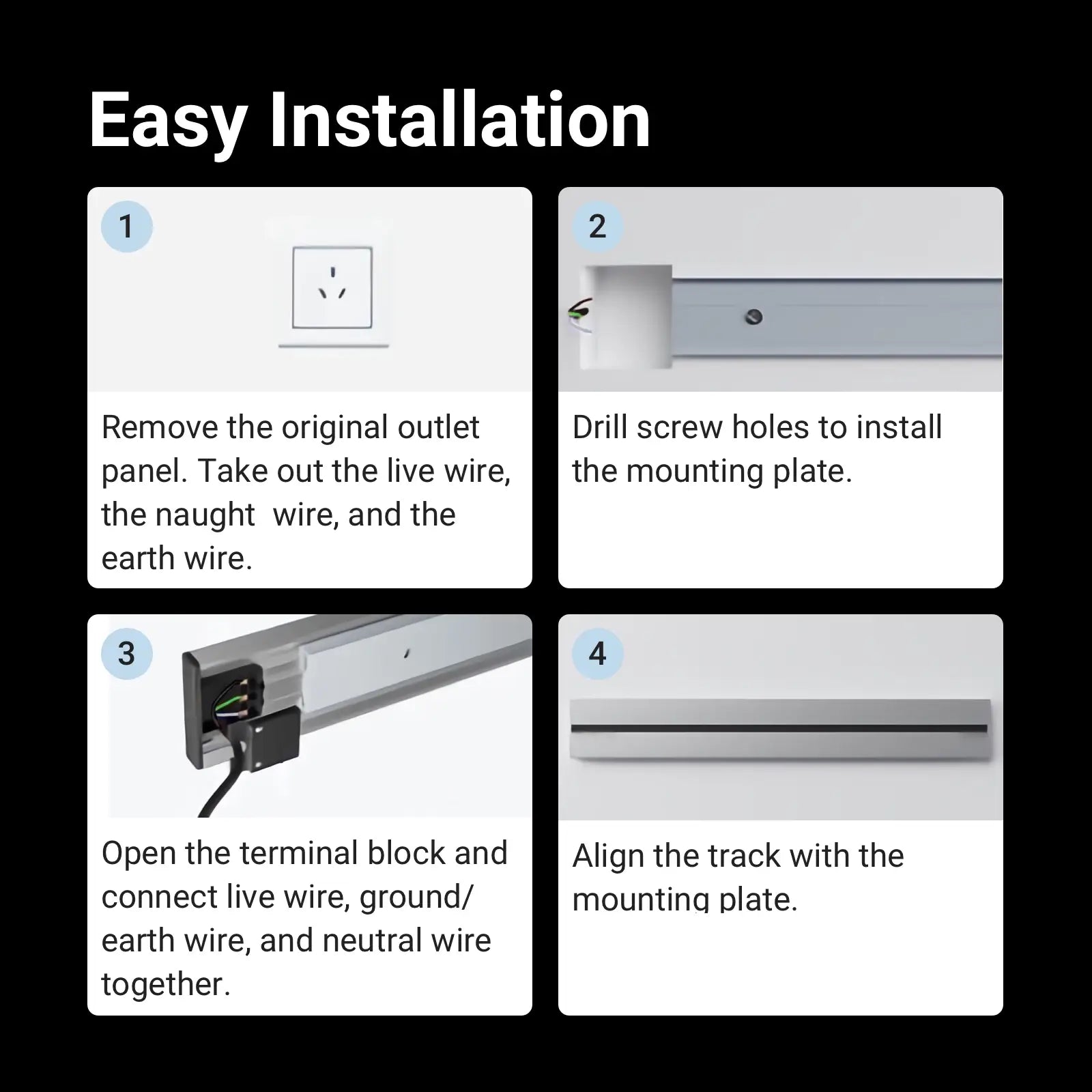 Easy Installation

1

Remove the original outlet panel. Take out the live wire, the naught  wire, and the earth wire.

2

Drill screw holes to install the mounting plate.

3

Open the terminal block and connect live wire, ground/ earth wire, and neutral wire together.

4

Align the track with the mounting plate.