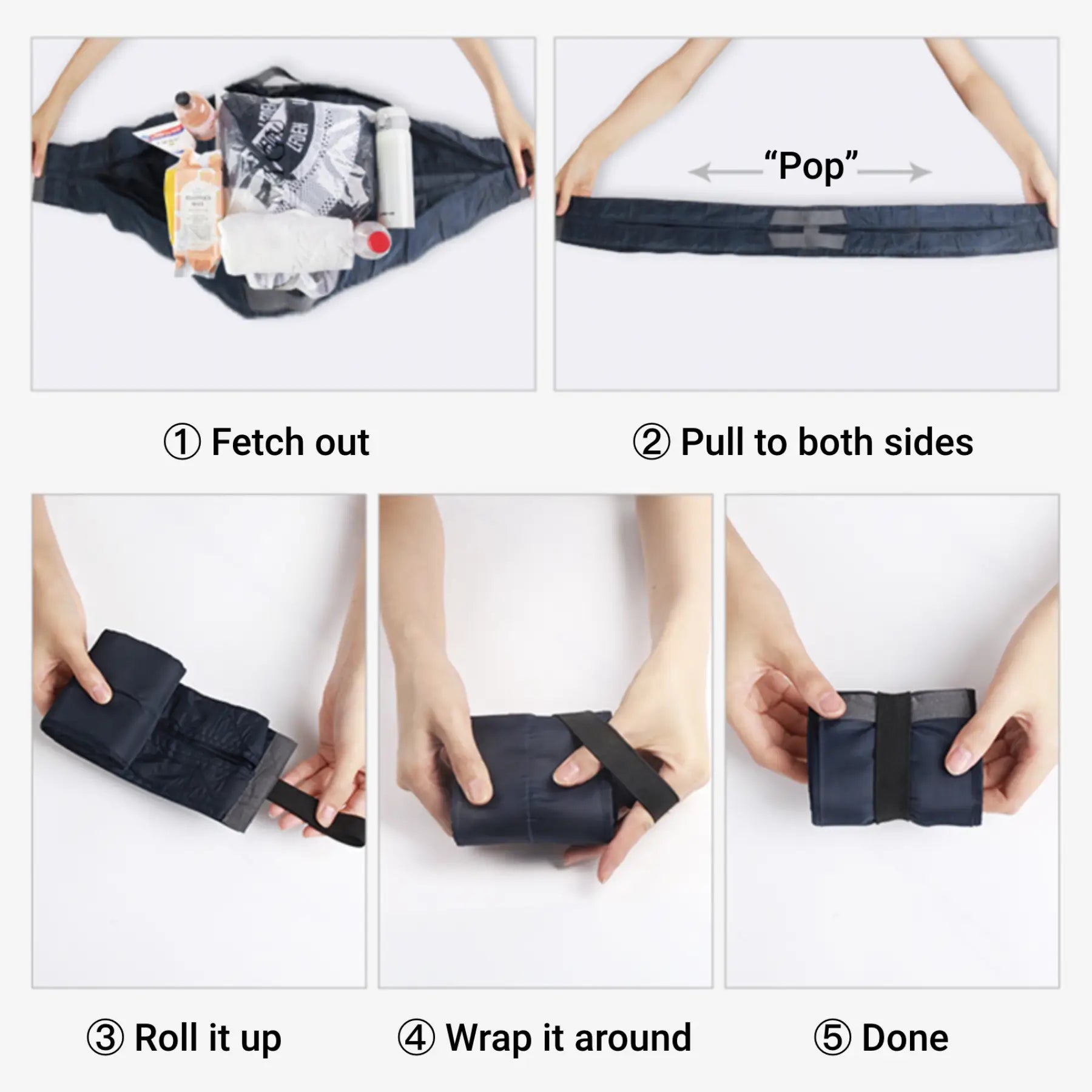 “Pop”

① Fetch out

② Pull to both sides

③ Roll it up

④ Wrap it around

⑤ Done