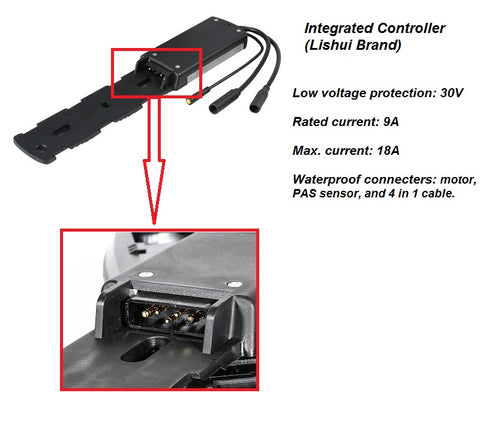 Integrated Controller
(Lishui Brand)

Low voltage protection: 30V

Rated current: 9A

Max. current: 18A

Waterproof connecters: motor, PAS sensor, and 4 in 1 cable.