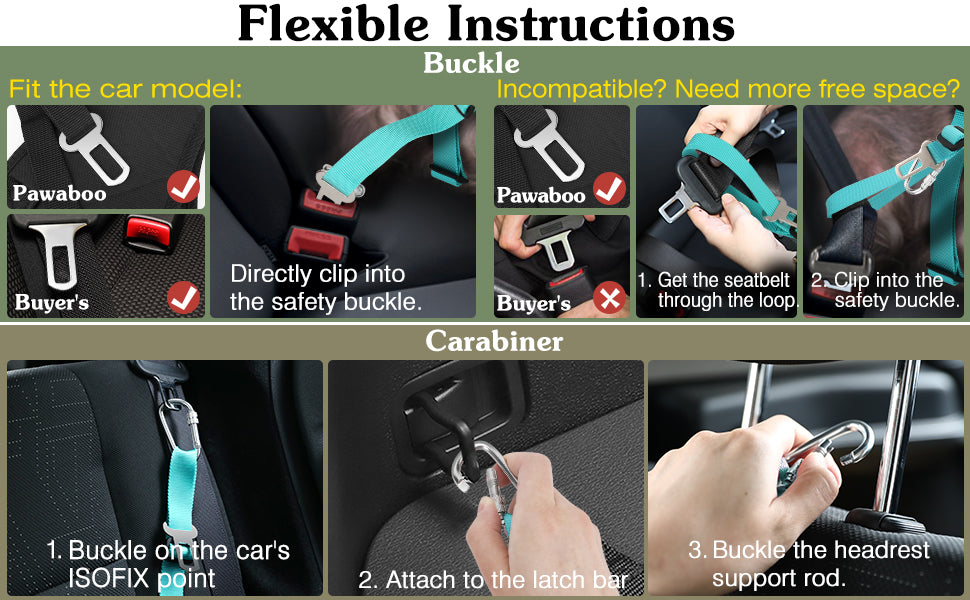 Flexible Instructions

Buckle

Fit the car model:

Pawaboo

Buyer's

Directly clip into the safety buckle.

Incompatible? Need more free space?

Pawaboo

Buyer's

1. Get the seatbelt through the loop.

2. Clip into the safety buckle.

Carabiner

1. Buckle on the car's ISOFIX point

2. Attach to the latch bar

3. Buckle the headrest support rod.