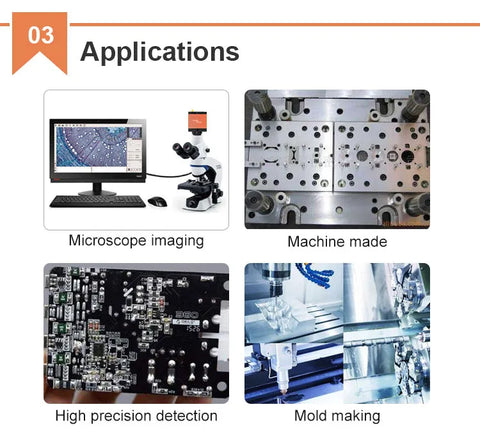 03

Applications

Microscope imaging

Machine made

High precision detection

Mold making