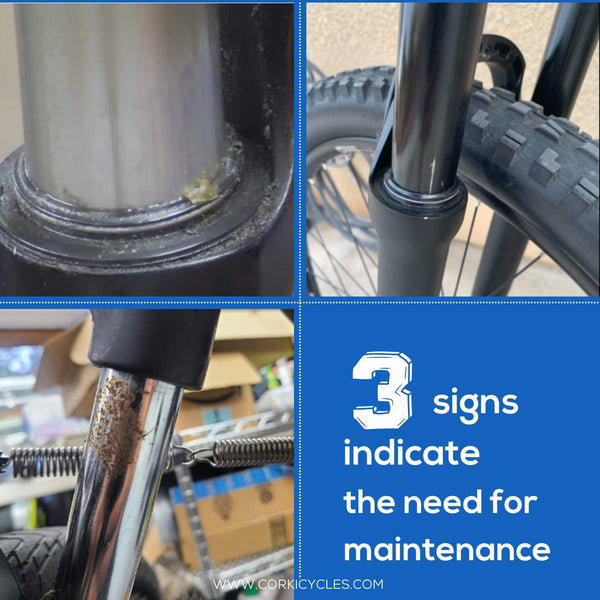 3 signs indicate the need for maintenance

WWW.CORKICYCLES.COM