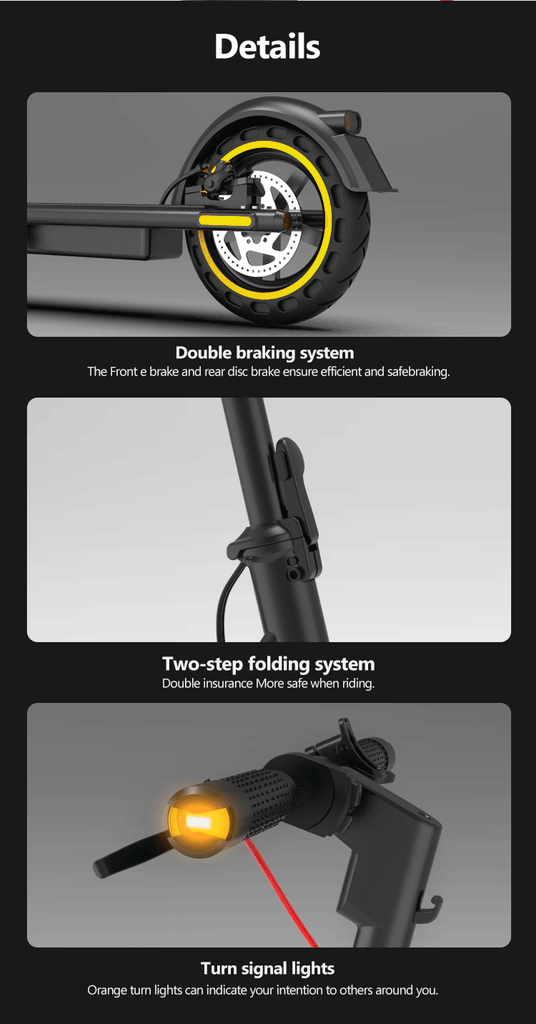 Details

Double braking system
The Front e brake and rear disc brake ensure efficient and safebraking.

Two-step folding system
Double insurance More safe when riding.

Turn signal lights
Orange turn lights can indicate your intention to others around you.