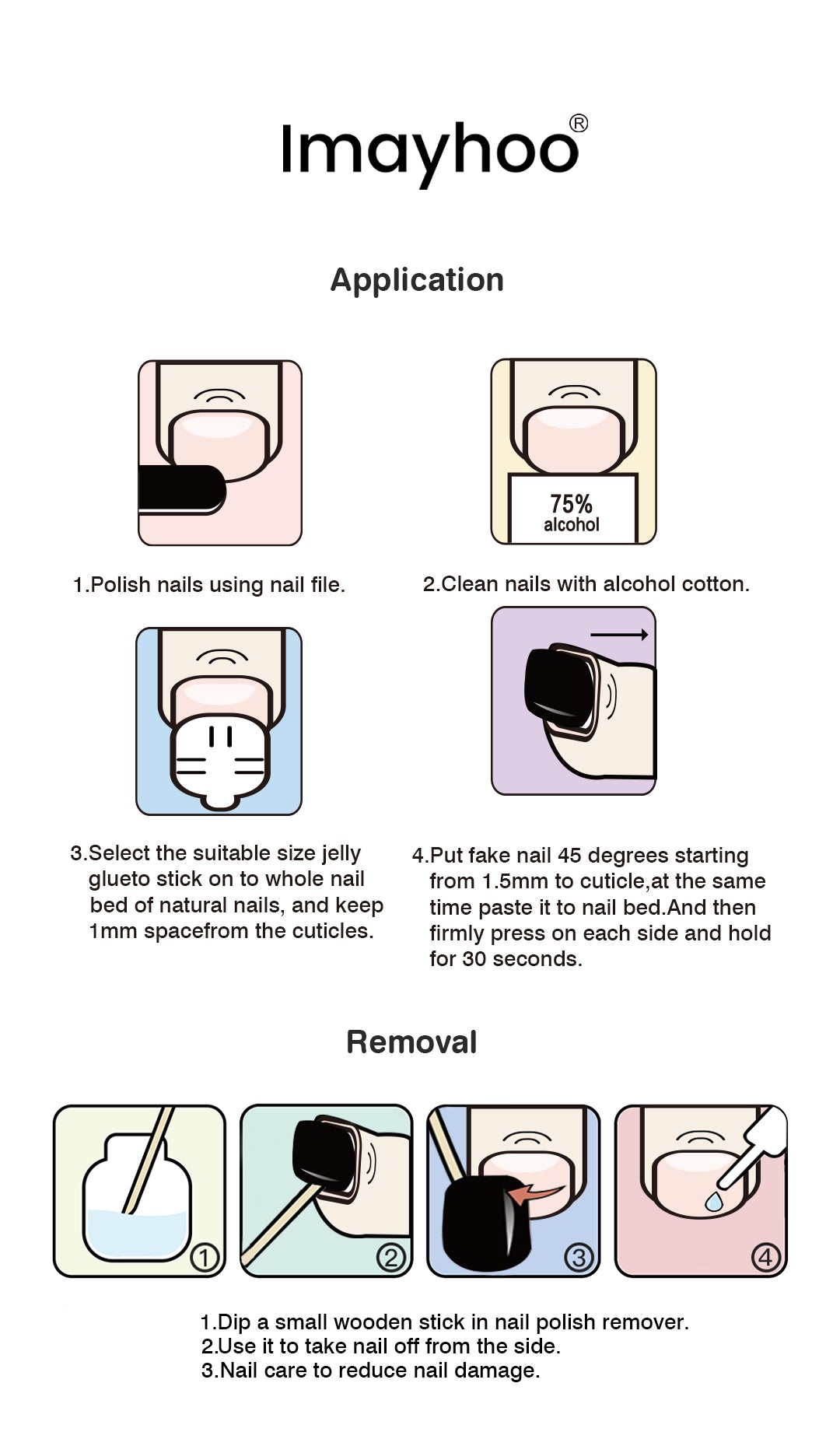 Imayhoo®

Application

75%
alcohol

1.Polish nails using nail file.

2.Clean nails with alcohol cotton.

3.Select the suitable size jelly glueto stick on to whole nail bed of natural nails, and keep 1mm spacefrom the cuticles.

4.Put fake nail 45 degrees starting from 1.5mm to cuticle,at the same time paste it to nail bed.And then firmly press on each side and hold for 30 seconds.

Removal

①

②

③

④

1.Dip a small wooden stick in nail polish remover.
2.Use it to take nail off from the side.
3.Nail care to reduce nail damage.