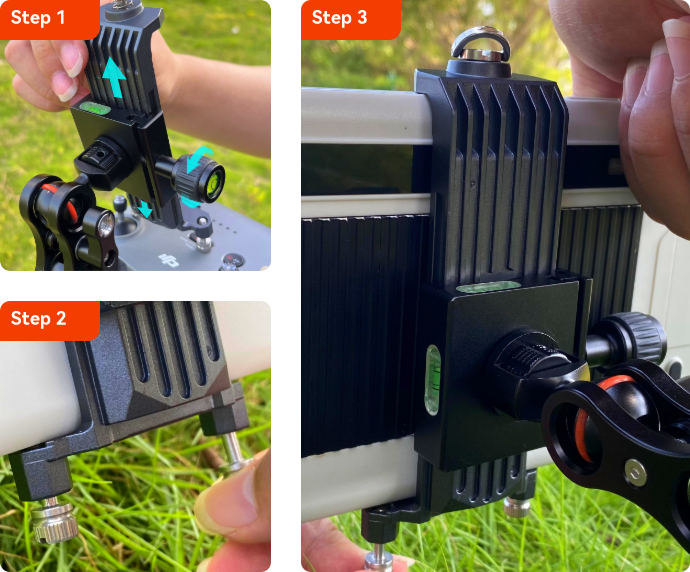 Step 1

Step 2

Step 3