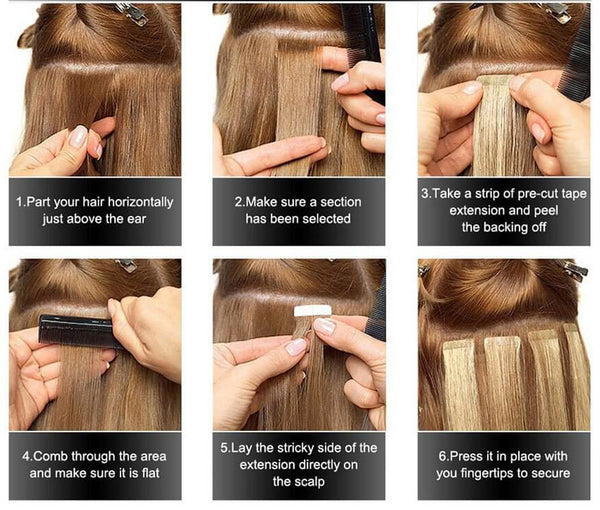 1.Part your hair horizontally just above the ear

2.Make sure a section has been selected

3.Take a strip of pre-cut tape extension and peel the backing off

4.Comb through the area and make sure it is flat

5.Lay the stricky side of the extension directly on the scalp

6.Press it in place with you fingertips to secure