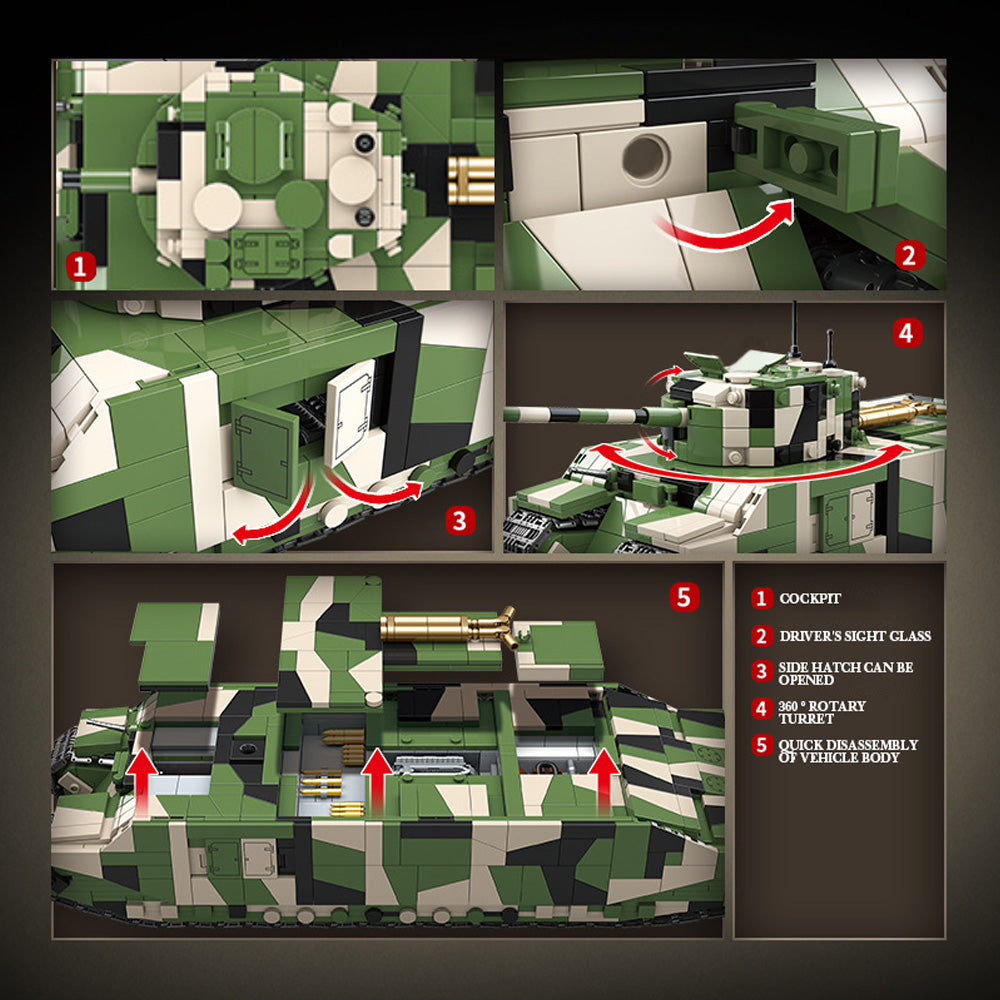 1

2

3

4

5

1 COCKPIT

2 DRIVER'S SIGHT GLASS

3 SIDE HATCH CAN BE OPENED

4 360 ° ROTARY TURRET

5 QUICK DISASSEMBLY OF VEHICLE BODY