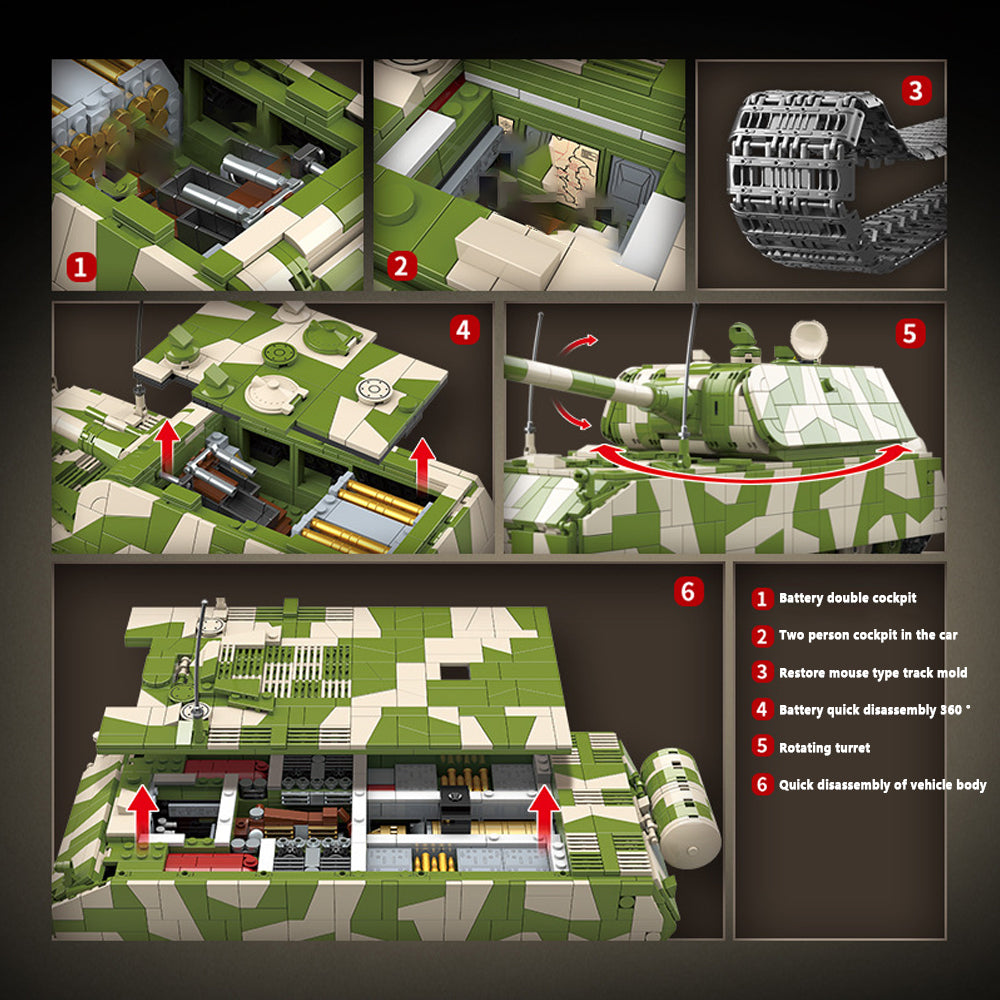 1

2

3

4

5

6

1 Battery double cockpit

2 Two person cockpit in the car

3 Restore mouse type track mold

4 Battery quick disassembly 360 °

5 Rotating turret

6 Quick disassembly of vehicle body