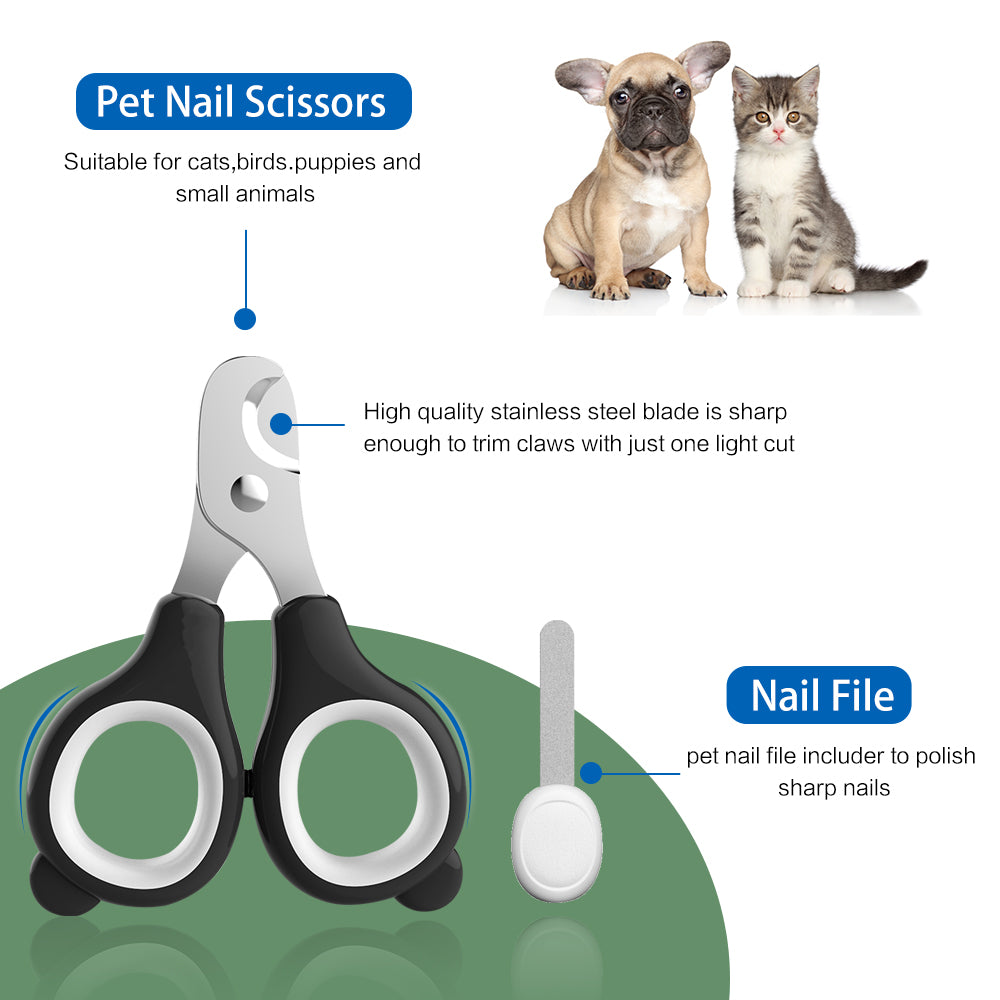 Pet Nail Scissors

Suitable for cats,birds.puppies and small animals

High quality stainless steel blade is sharp enough to trim claws with just one light cut

Nail File

pet nail file includer to polish sharp nails