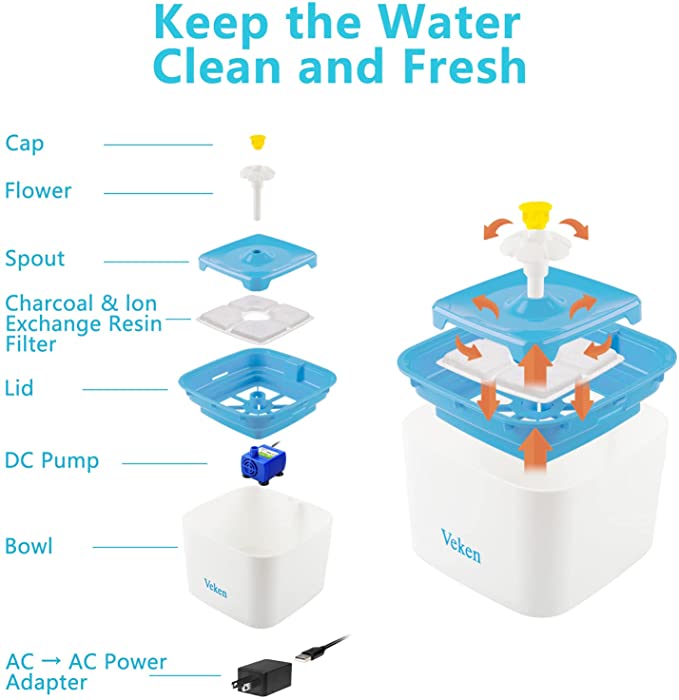 Keep the Water Clean and Fresh

Cap

Flower

Spout

Charcoal & Ion Exchange Resin Filter

Lid

DC Pump

Bowl

Veken

AC → AC Power Adapter

Veken