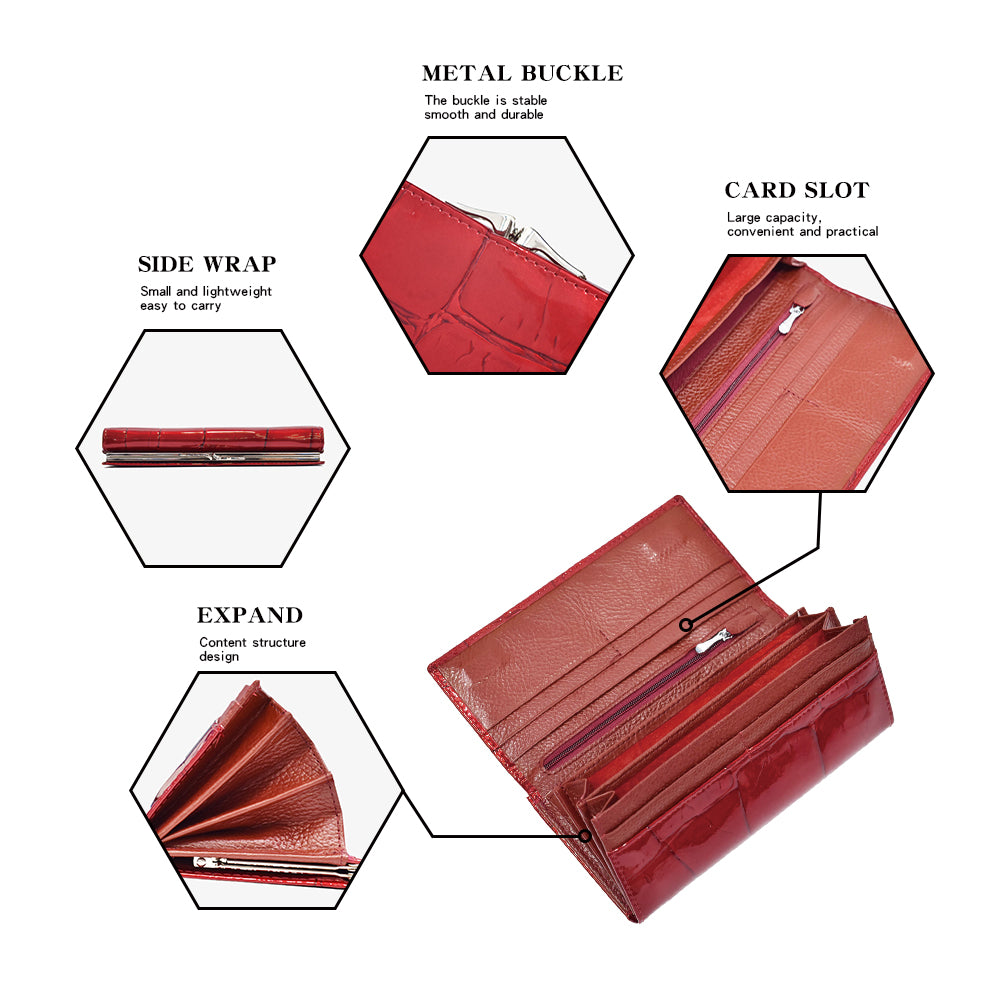 METAL BUCKLE
The buckle is stable smooth and durable

CARD SLOT
Large capacity, convenient and practical

SIDE WRAP
Small and lightweight easy to carry

EXPAND
Content structure design