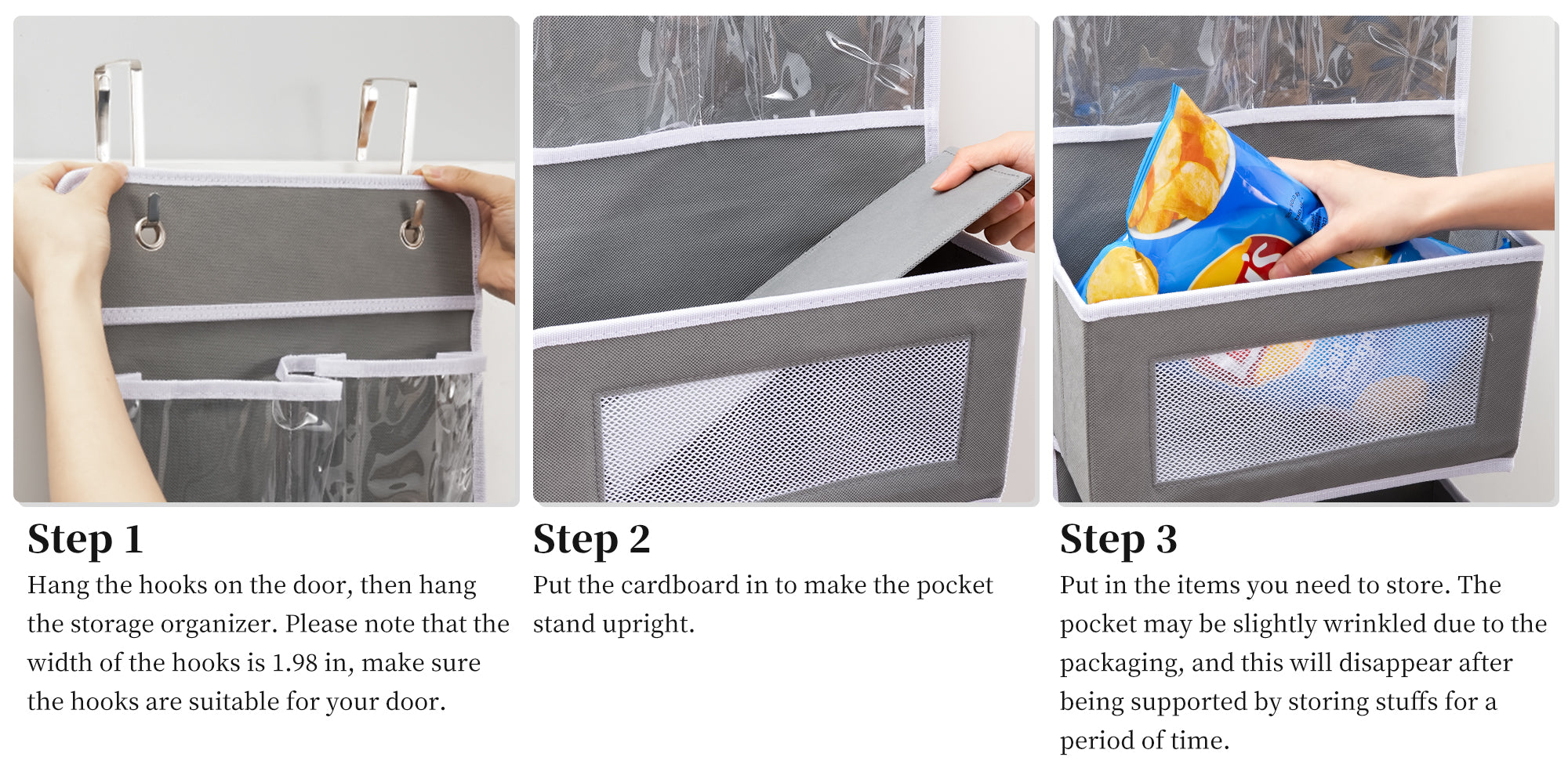 Step 1
Hang the hooks on the door, then hang the storage organizer. Please note that the width of the hooks is 1.98 in, make sure the hooks are suitable for your door.

Step 2
Put the cardboard in to make the pocket stand upright.

Step 3
Put in the items you need to store. The pocket may be slightly wrinkled due to the packaging, and this will disappear after being supported by storing stuffs for a period of time.