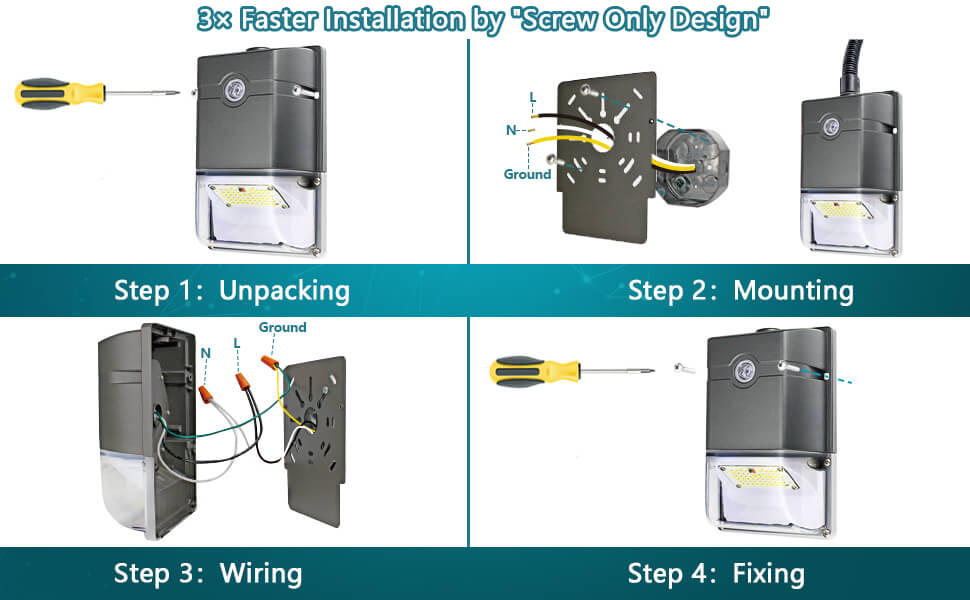 3× Faster Installation by "Screw Only Design"

L
N
Ground

Step 1: Unpacking

Step 2: Mounting

N
L
Ground

Step 3: Wiring

Step 4: Fixing