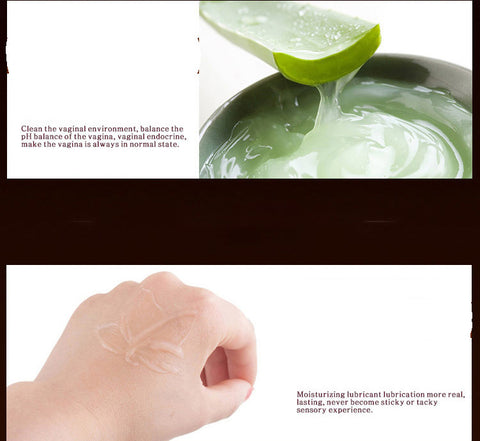 Clean the vaginal environment, balance the pH balance of the vagina, vaginal endocrine, make the vagina is always in normal state.

Moisturizing lubricant lubrication more real, lasting, never become sticky or tacky sensory experience.