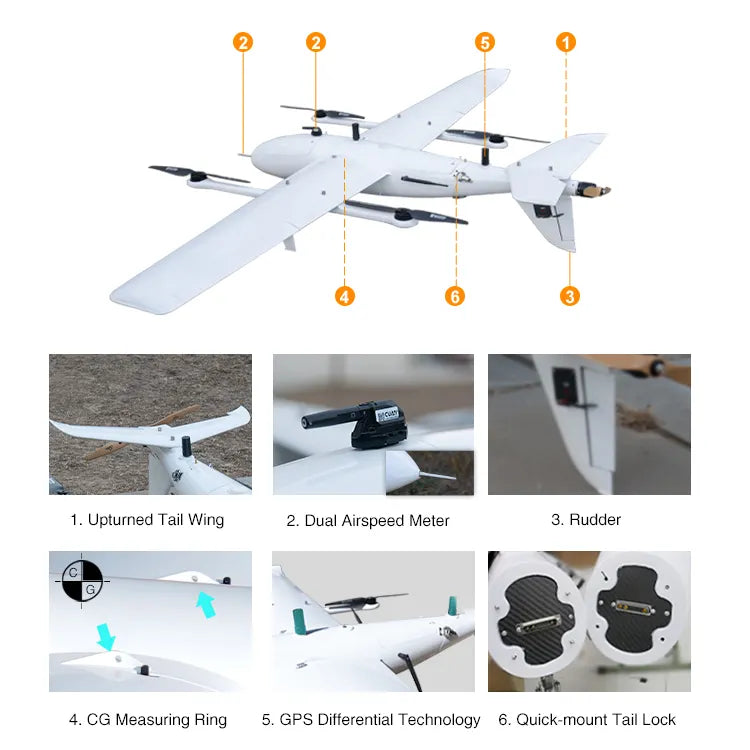 2
2
5
1
4
6
3

CUAV

1. Upturned Tail Wing

2. Dual Airspeed Meter

3. Rudder

C
G

4. CG Measuring Ring

5. GPS Differential Technology

6. Quick-mount Tail Lock