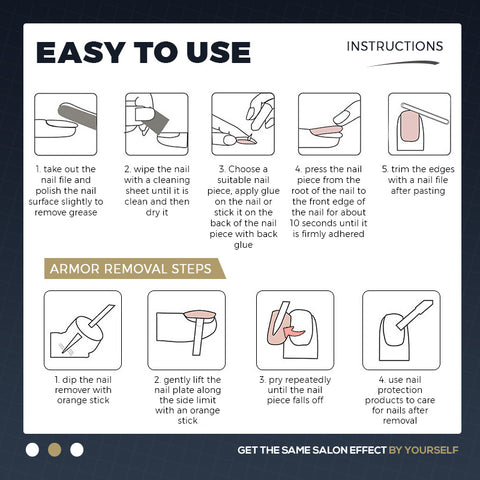 EASY TO USE

INSTRUCTIONS

1. take out the nail file and polish the nail surface slightly to remove grease

2. wipe the nail with a cleaning sheet until it is clean and then dry it

3. Choose a suitable nail piece, apply glue on the nail or stick it on the back of the nail piece with back glue

4. press the nail piece from the root of the nail to the front edge of the nail for about 10 seconds until it is firmly adhered

5. trim the edges with a nail file after pasting

ARMOR REMOVAL STEPS

1. dip the nail remover with orange stick

2. gently lift the nail plate along the side limit with an orange stick

3. pry repeatedly until the nail piece falls off

4. use nail protection products to care for nails after removal

GET THE SAME SALON EFFECT BY YOURSELF