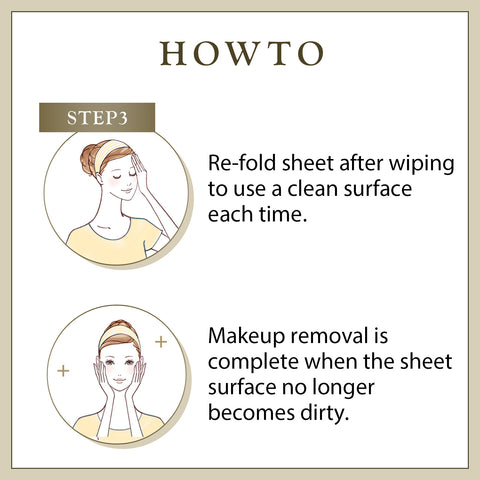 HOWTO

STEP3

Re-fold sheet after wiping to use a clean surface each time.

Makeup removal is complete when the sheet surface no longer becomes dirty.