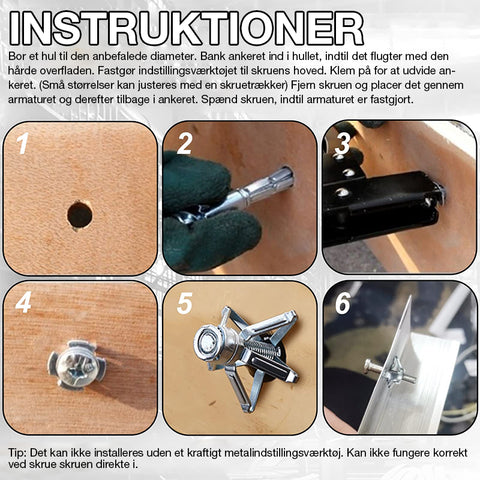 INSTRUKTIONER

Bor et hul til den anbefalede diameter. Bank ankeret ind i hullet, indtil det flugter med den hårde overfladen. Fastgør indstillingsværktøjet til skruens hoved. Klem på for at udvide ankeret. (Små størrelser kan justeres med en skruetrækker) Fjern skruen og placer det gennem armaturet og derefter tilbage i ankeret. Spænd skruen, indtil armaturet er fastgjort.

1

2

3

4

5

6

Tip: Det kan ikke installeres uden et kraftigt metalindstillingsværktøj. Kan ikke fungere korrekt ved skrue skruen direkte i.