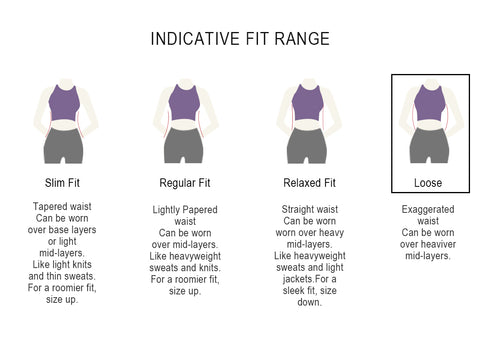 INDICATIVE FIT RANGE

Slim Fit

Tapered waist Can be worn over base layers or light mid-layers. Like light knits and thin sweats. For a roomier fit, size up.

Regular Fit

Lightly Papered waist Can be worn over mid-layers. Like heavyweight sweats and knits. For a roomier fit, size up.

Relaxed Fit

Straight waist Can be worn worn over heavy mid-layers. Like heavyweight sweats and light jackets.For a sleek fit, size down.

Loose

Exaggerated waist Can be worn over heaviver mid-layers.