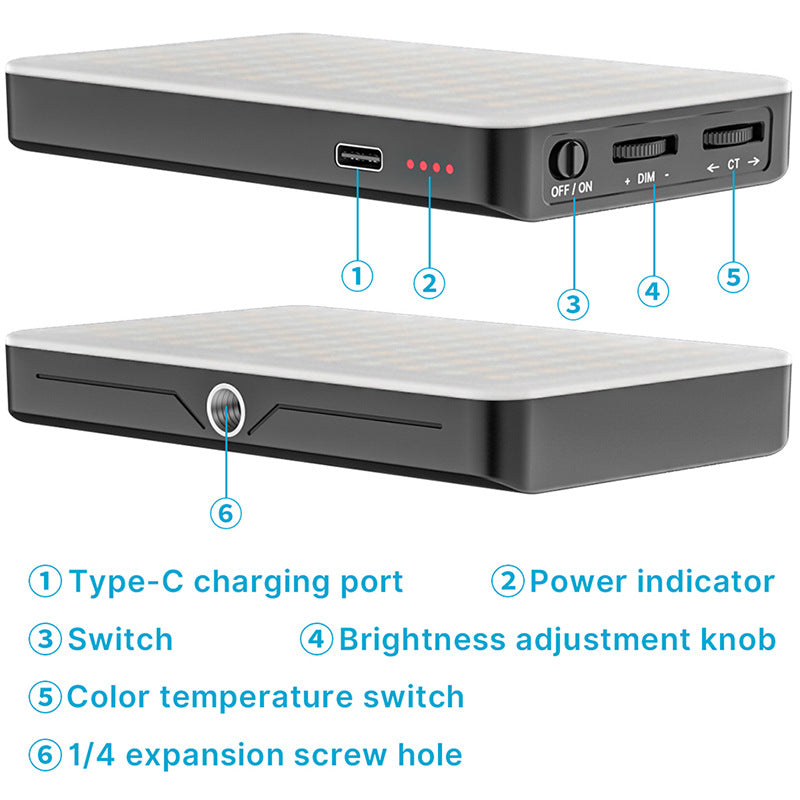 OFF / ON

+ DIM -

← CT →

①

②

③

④

⑤

⑥

① Type-C charging port ② Power indicator

③ Switch ④ Brightness adjustment knob

⑤ Color temperature switch

⑥ 1/4 expansion screw hole