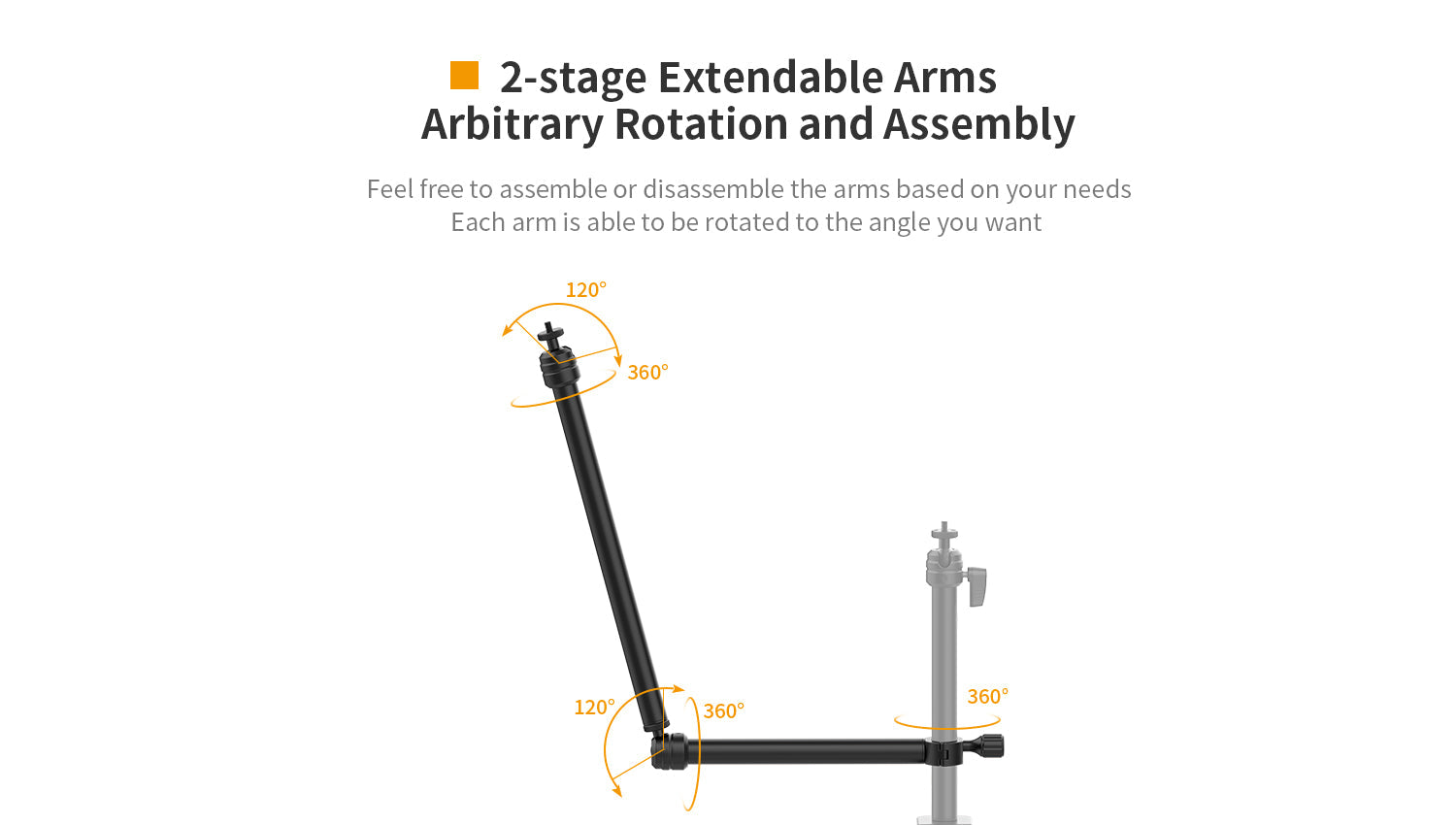 2-stage Extendable Arms
Arbitrary Rotation and Assembly

Feel free to assemble or disassemble the arms based on your needs
Each arm is able to be rotated to the angle you want

120°
360°
120°
360°
360°