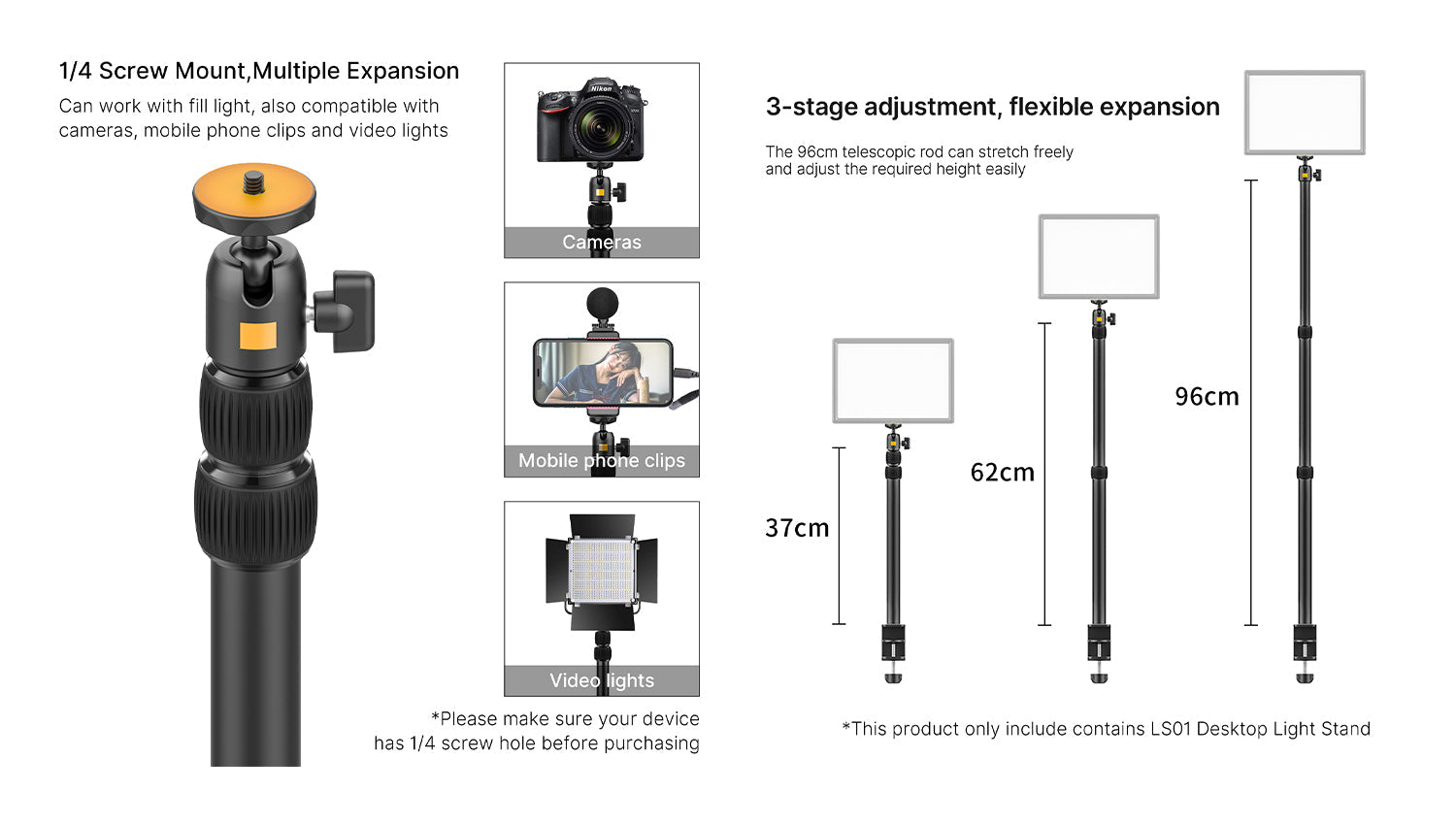 1/4 Screw Mount,Multiple Expansion

Can work with fill light, also compatible with cameras, mobile phone clips and video lights

Nikon

Cameras

Mobile phone clips

Video lights

*Please make sure your device has 1/4 screw hole before purchasing

3-stage adjustment, flexible expansion

The 96cm telescopic rod can stretch freely and adjust the required height easily

37cm

62cm

96cm

*This product only include contains LS01 Desktop Light Stand