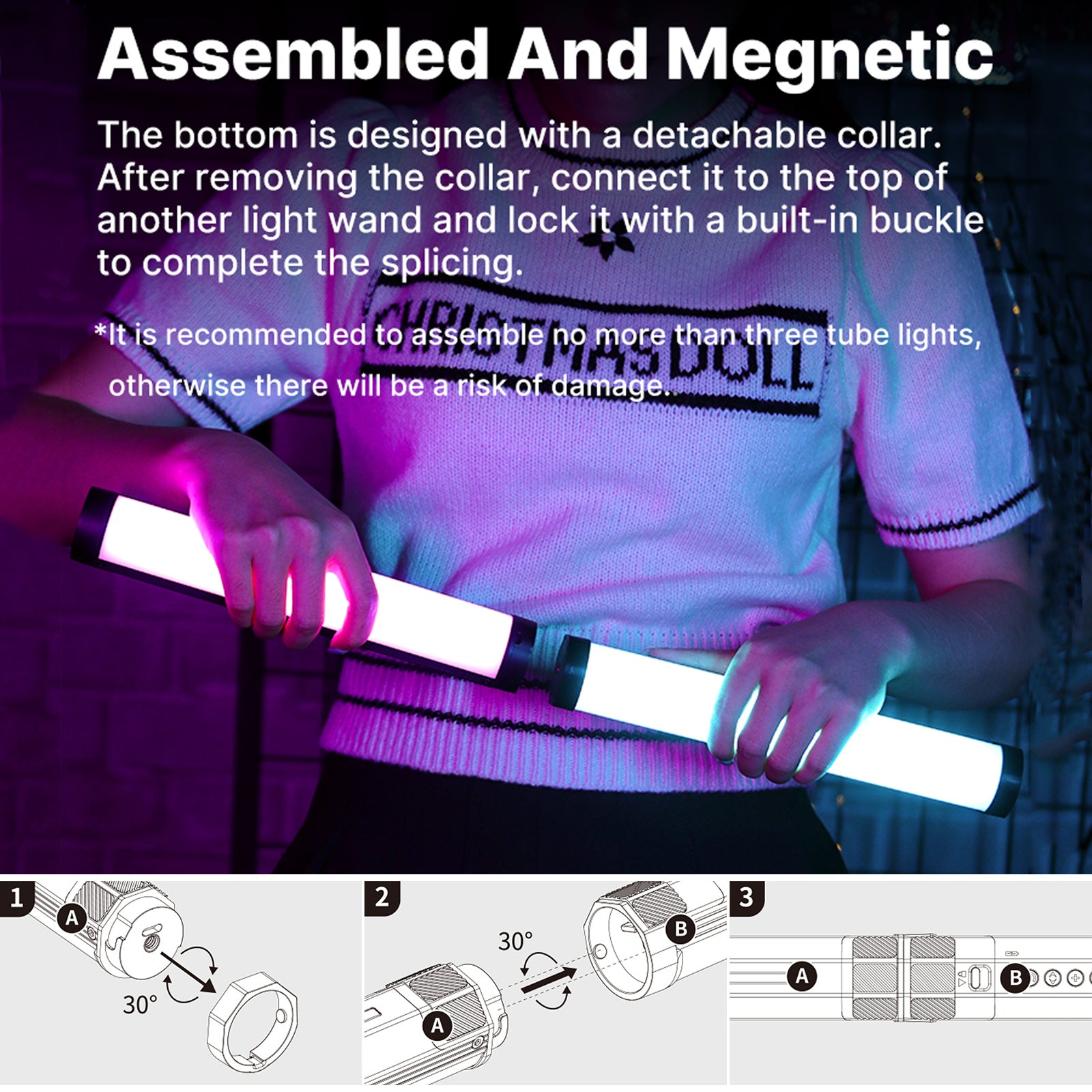 Assembled And Megnetic

The bottom is designed with a detachable collar. After removing the collar, connect it to the top of another light wand and lock it with a built-in buckle to complete the splicing.

*It is recommended to assemble no more than three tube lights, otherwise there will be a risk of damage.

CHRISTMAS DOLL

1
A
30°

2
30°
B
A

3
A
B