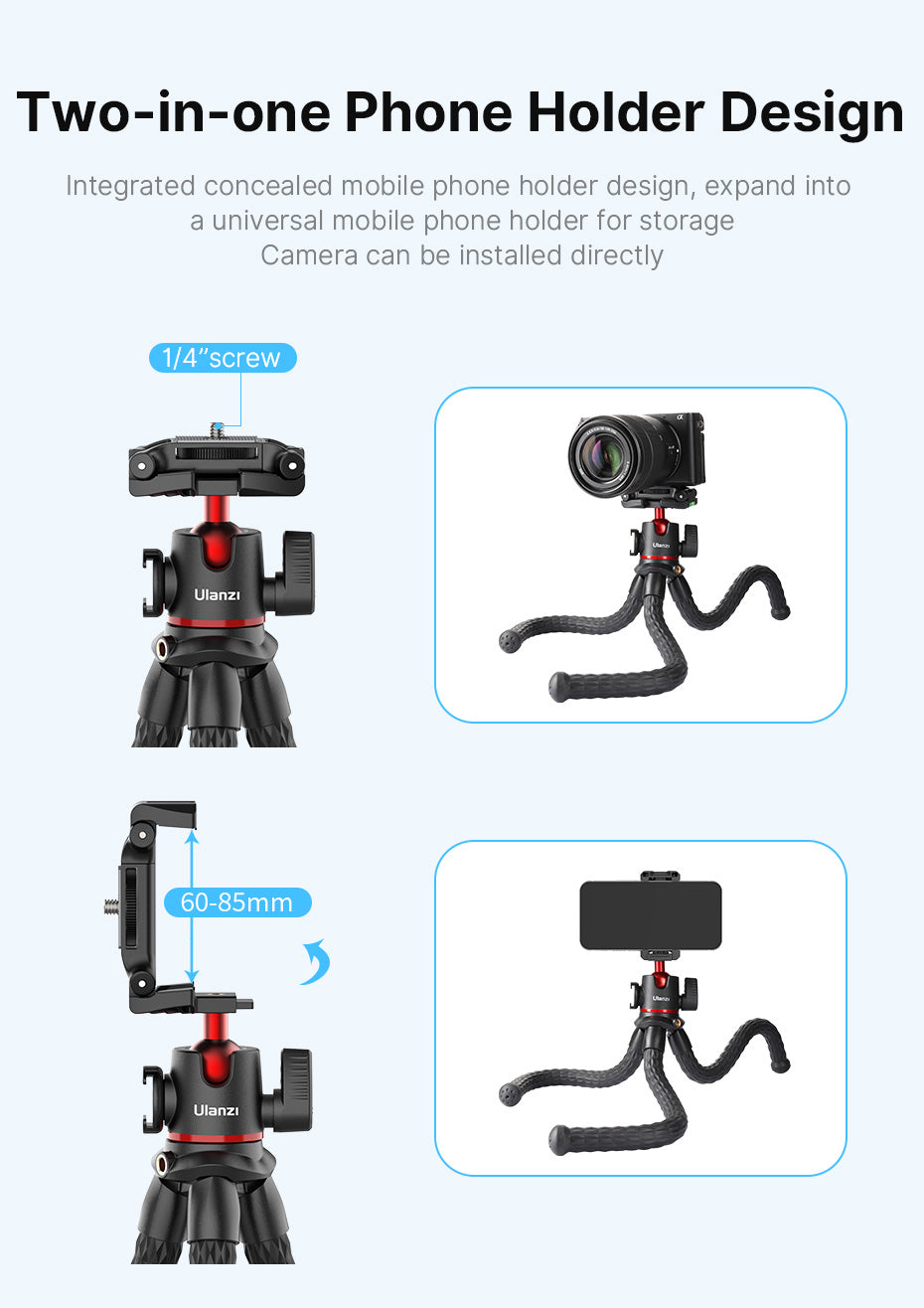 Two-in-one Phone Holder Design

Integrated concealed mobile phone holder design, expand into a universal mobile phone holder for storage
Camera can be installed directly

1/4"screw

Ulanzi

α

Ulanzi

60-85mm

Ulanzi

Ulanzi