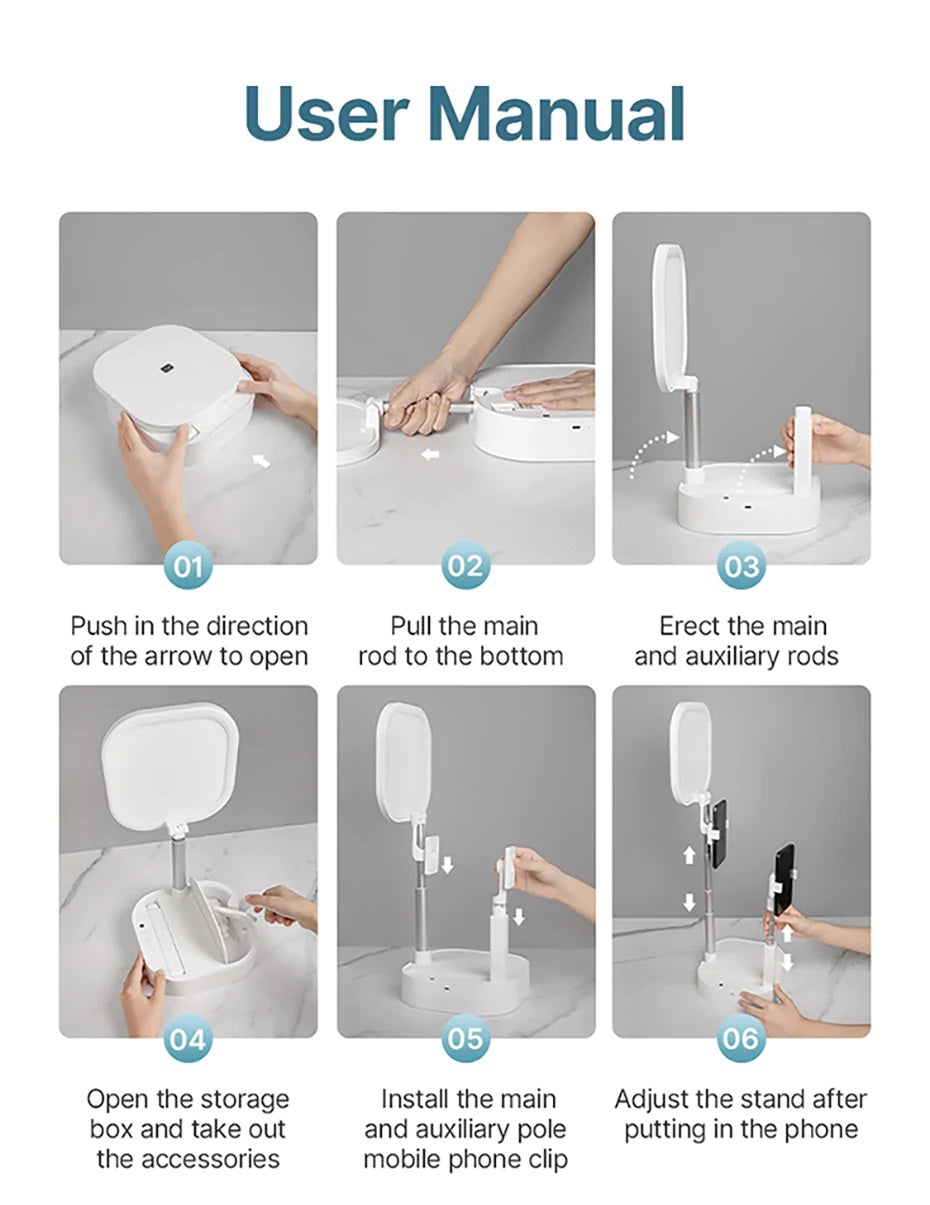 User Manual

01

Push in the direction of the arrow to open

02

Pull the main rod to the bottom

03

Erect the main and auxiliary rods

04

Open the storage box and take out the accessories

05

Install the main and auxiliary pole mobile phone clip

06

Adjust the stand after putting in the phone