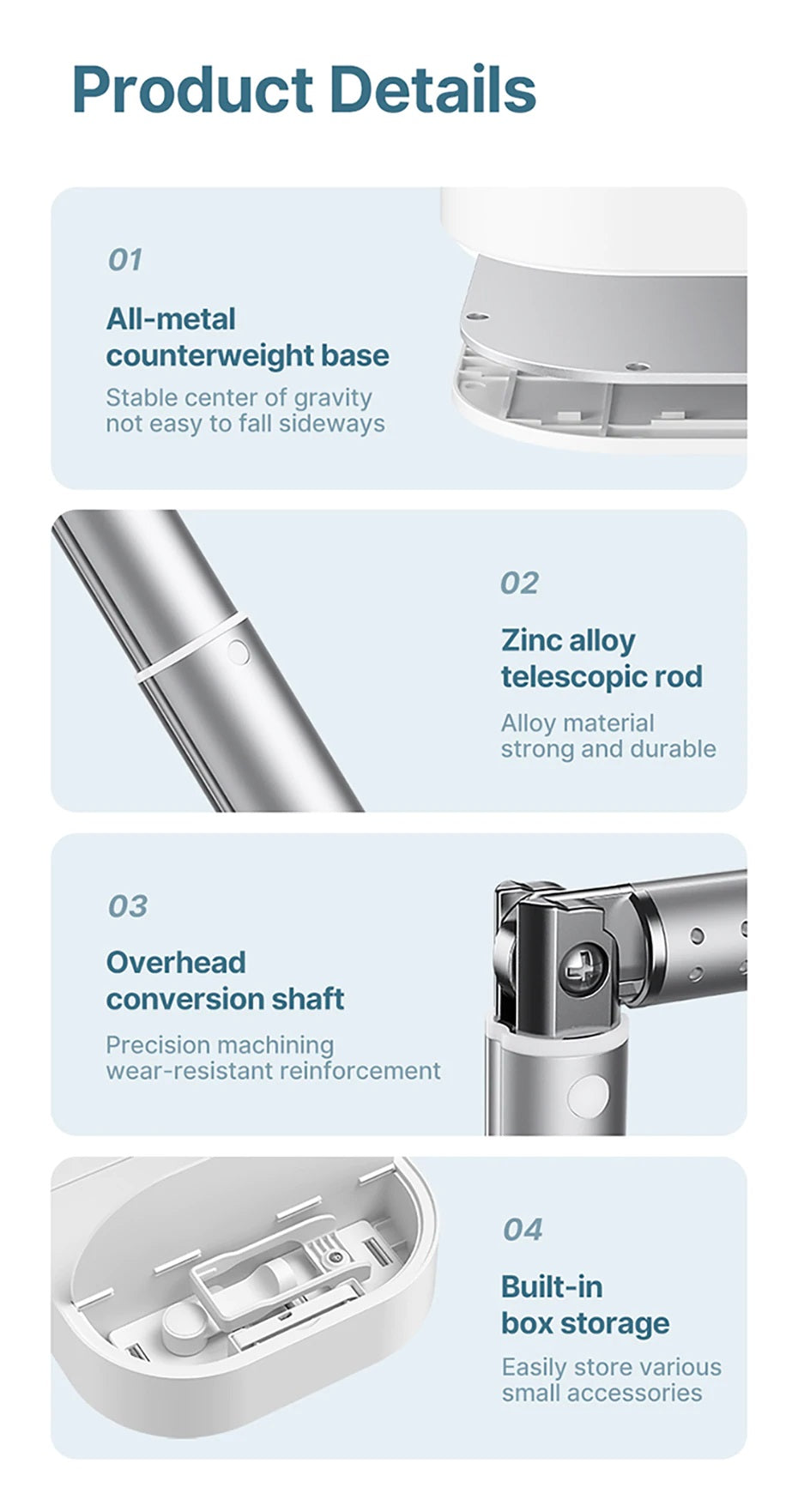 Product Details

01

All-metal counterweight base

Stable center of gravity not easy to fall sideways

02

Zinc alloy telescopic rod

Alloy material strong and durable

03

Overhead conversion shaft

Precision machining wear-resistant reinforcement

04

Built-in box storage

Easily store various small accessories