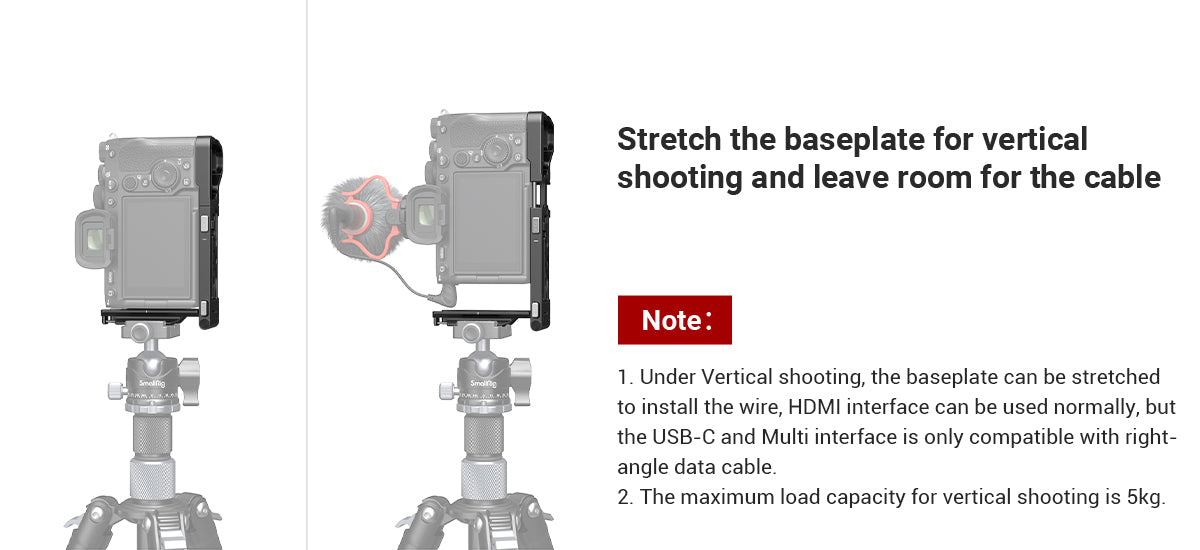 SmallRig

SmallRig

Stretch the baseplate for vertical shooting and leave room for the cable

Note：

1. Under Vertical shooting, the baseplate can be stretched to install the wire, HDMI interface can be used normally, but the USB-C and Multi interface is only compatible with right-angle data cable.
2. The maximum load capacity for vertical shooting is 5kg.