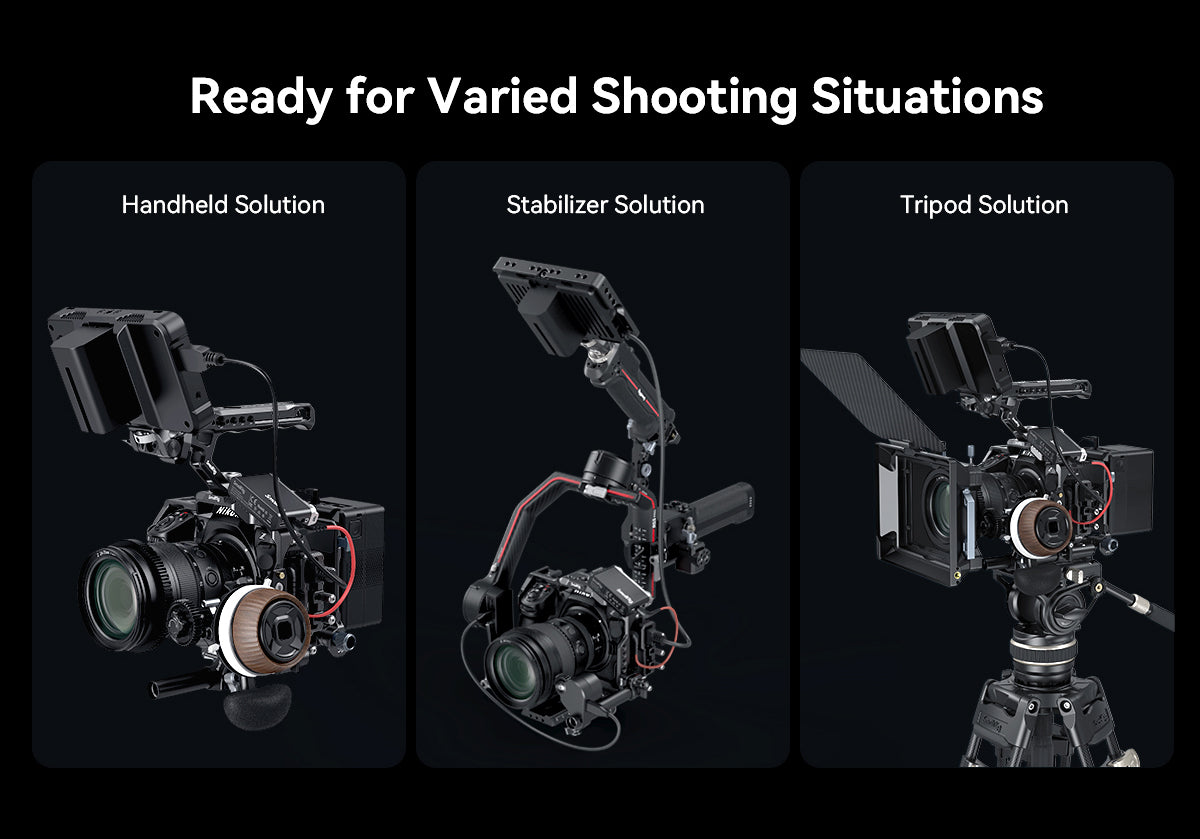 Ready for Varied Shooting Situations

Handheld Solution

Stabilizer Solution

Tripod Solution